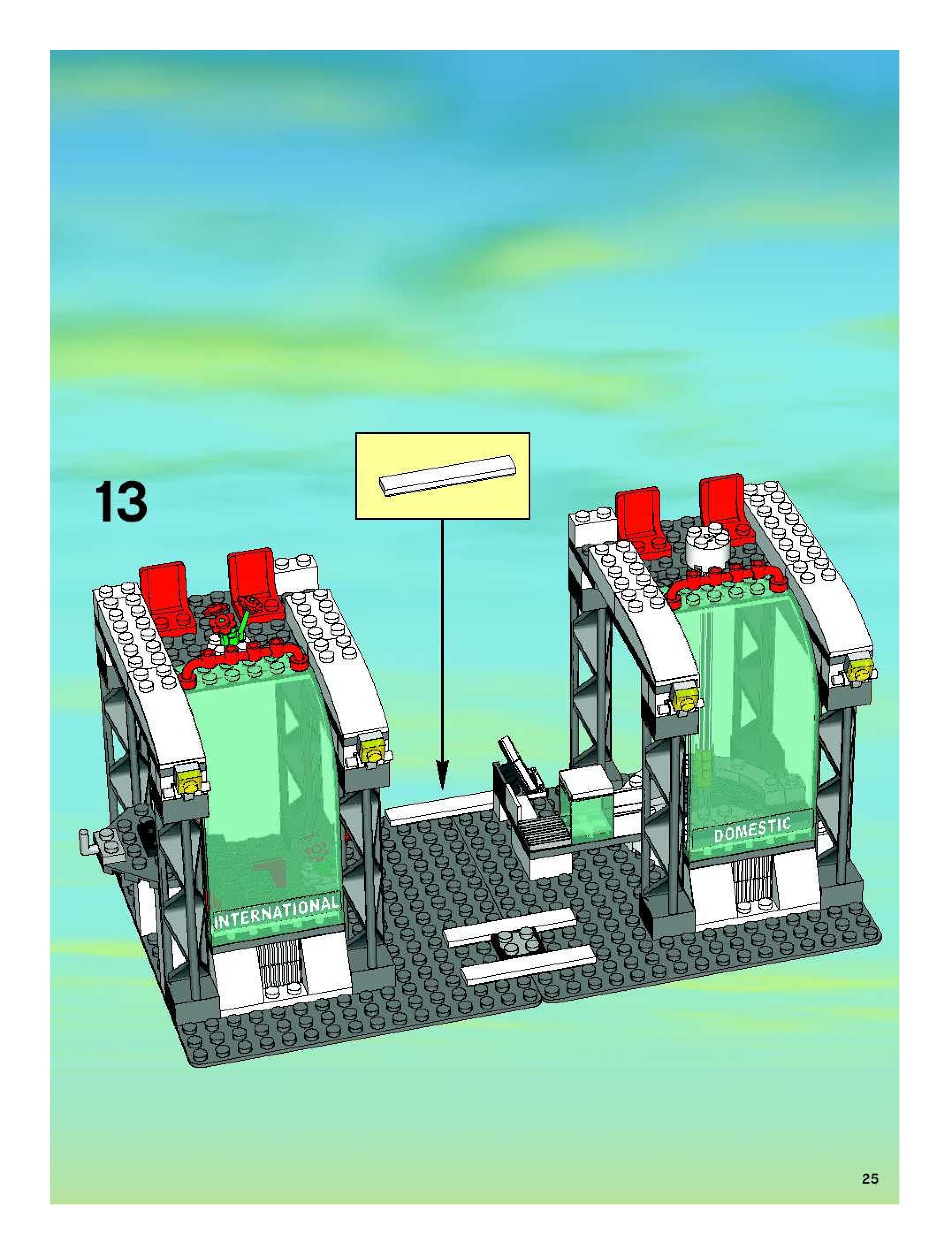 13

INTERNATIONAL

DOMESTIC

25