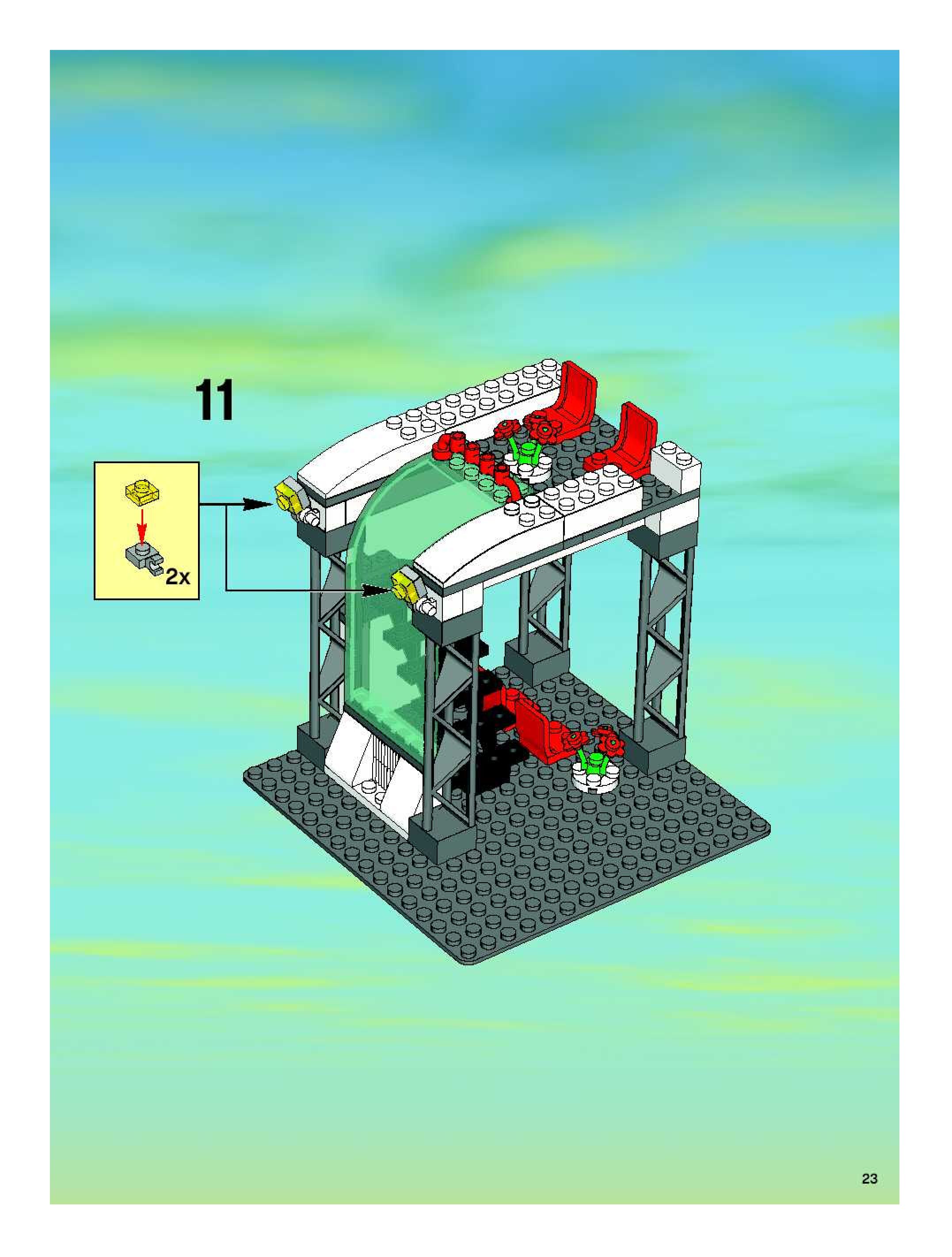 11

2x

23