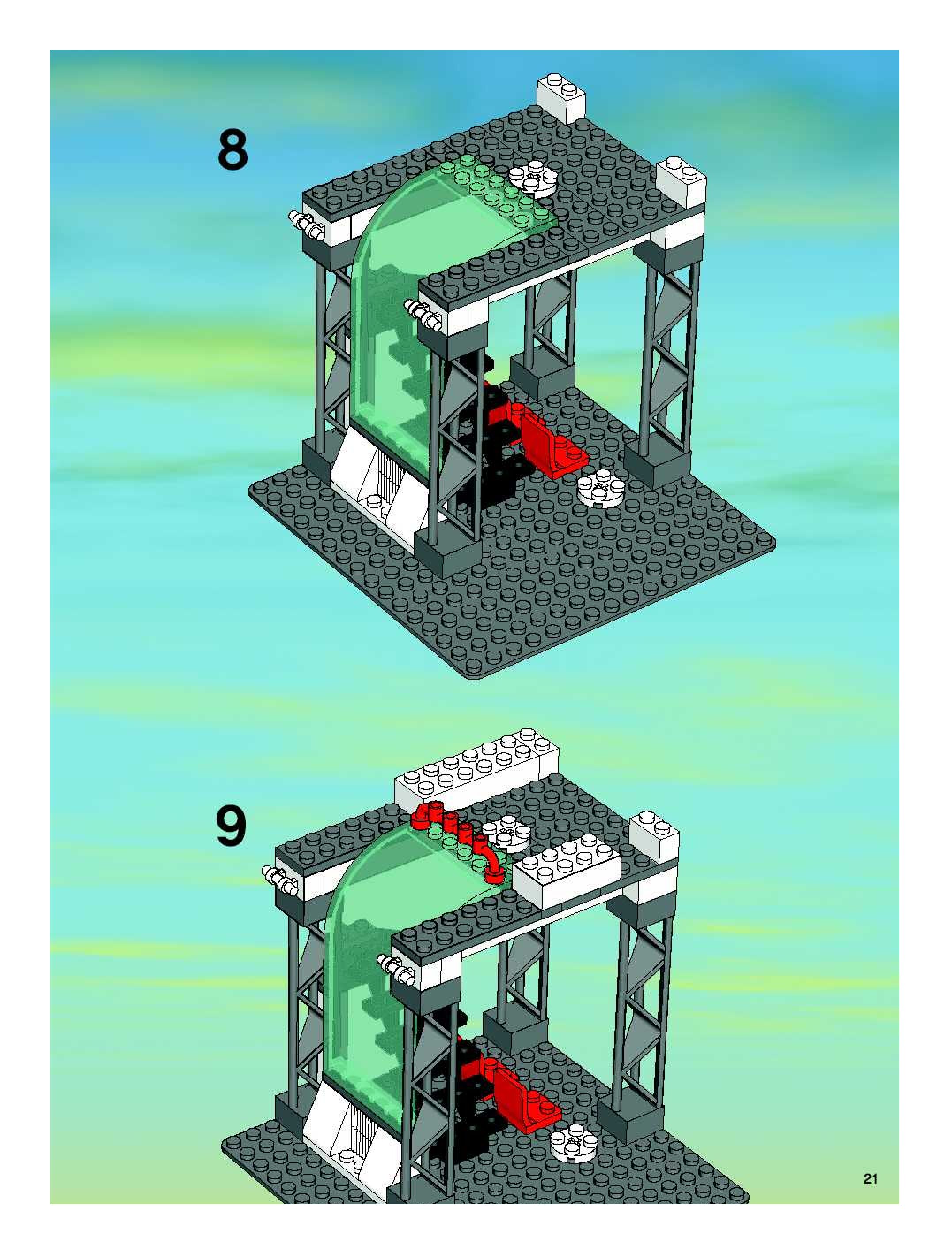 8

9

21