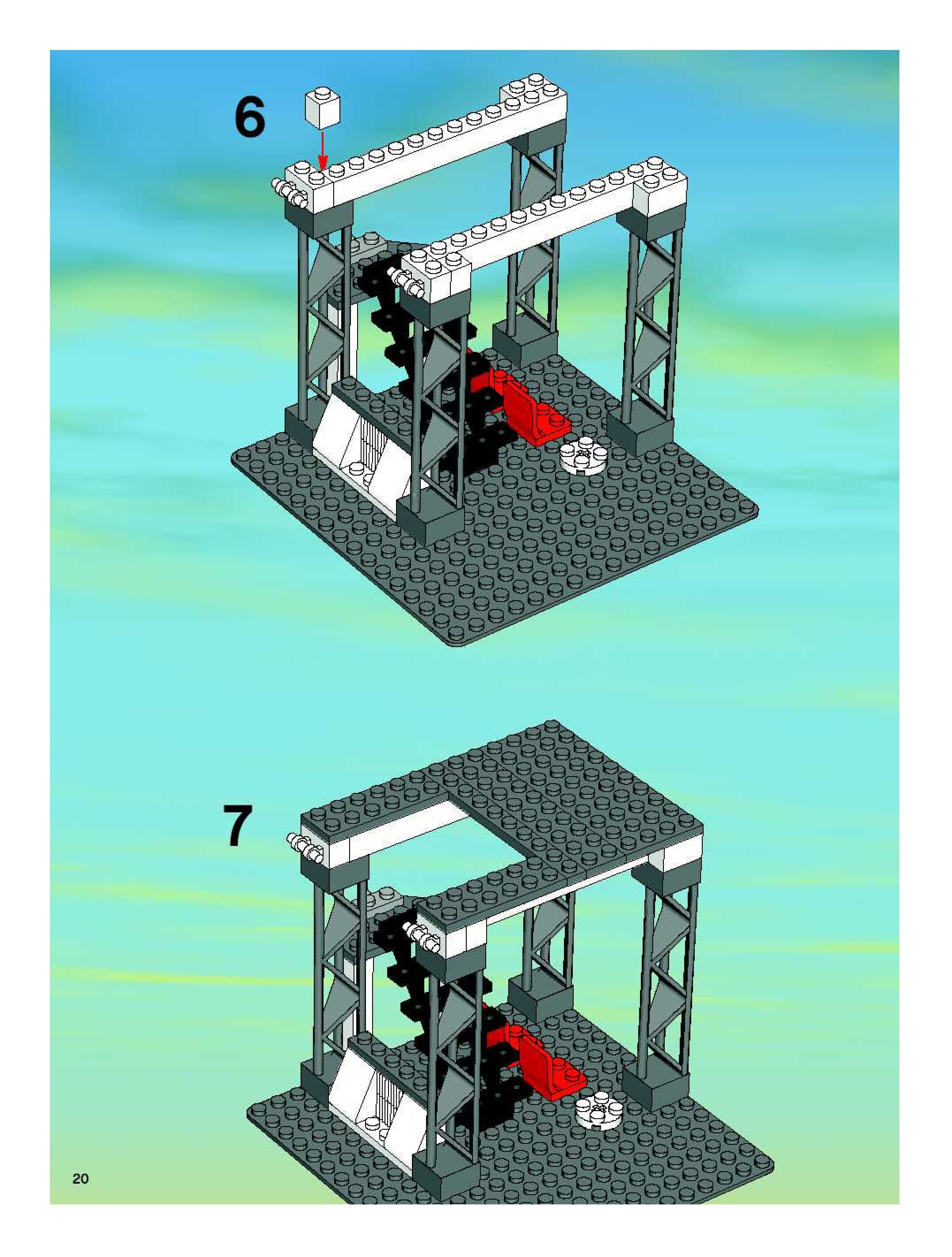 6

7

20