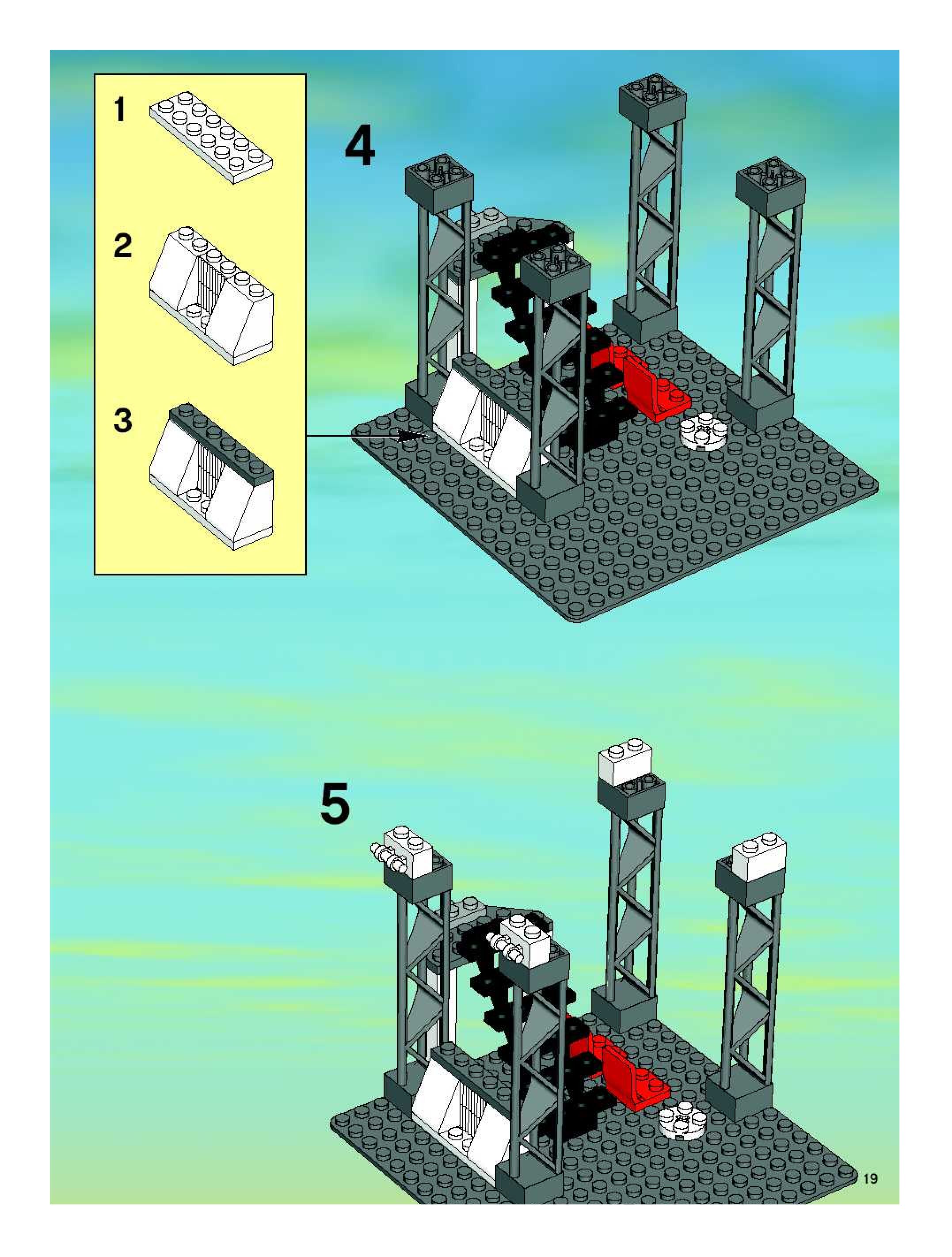 1

2

3

4

5

19