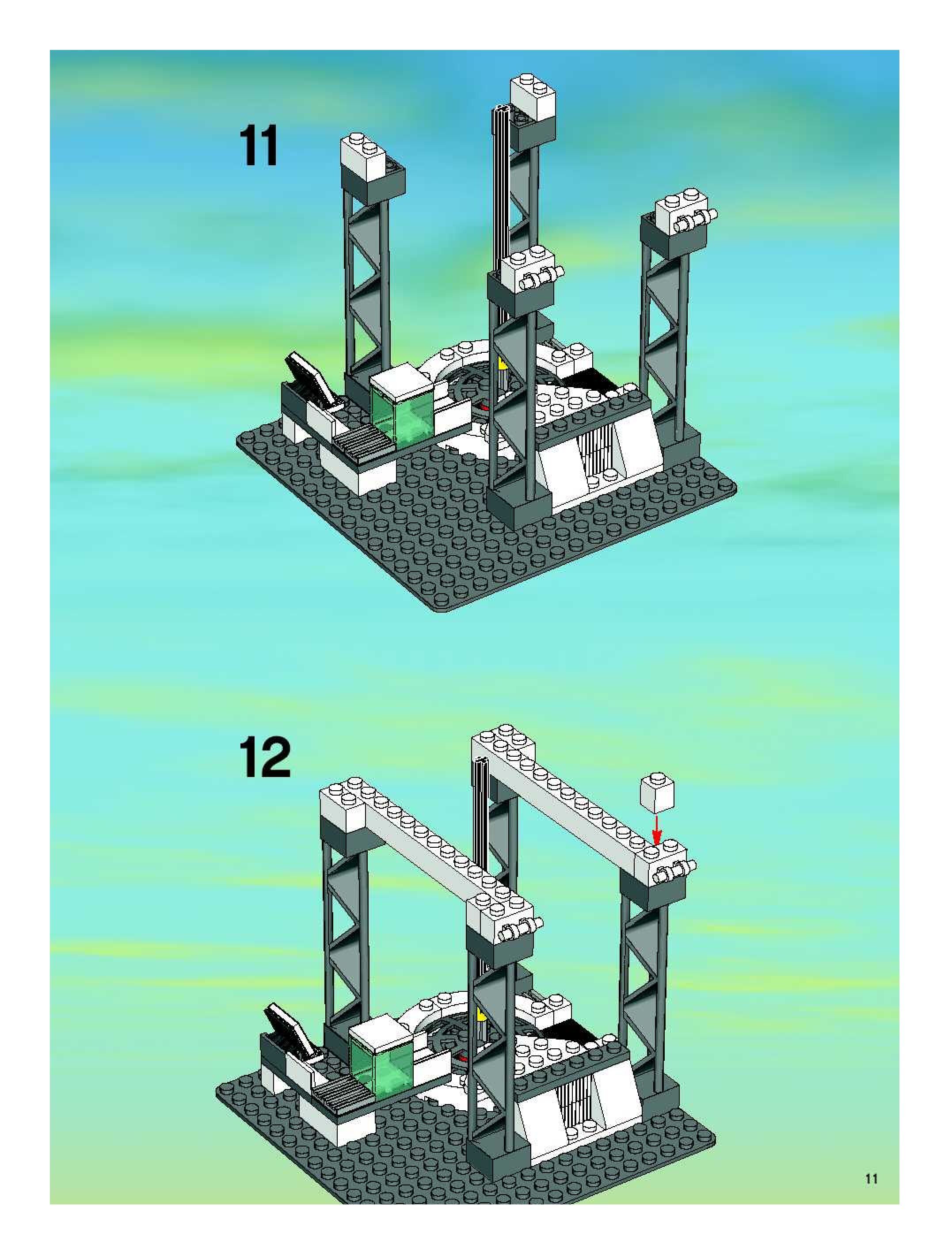 11

12

11