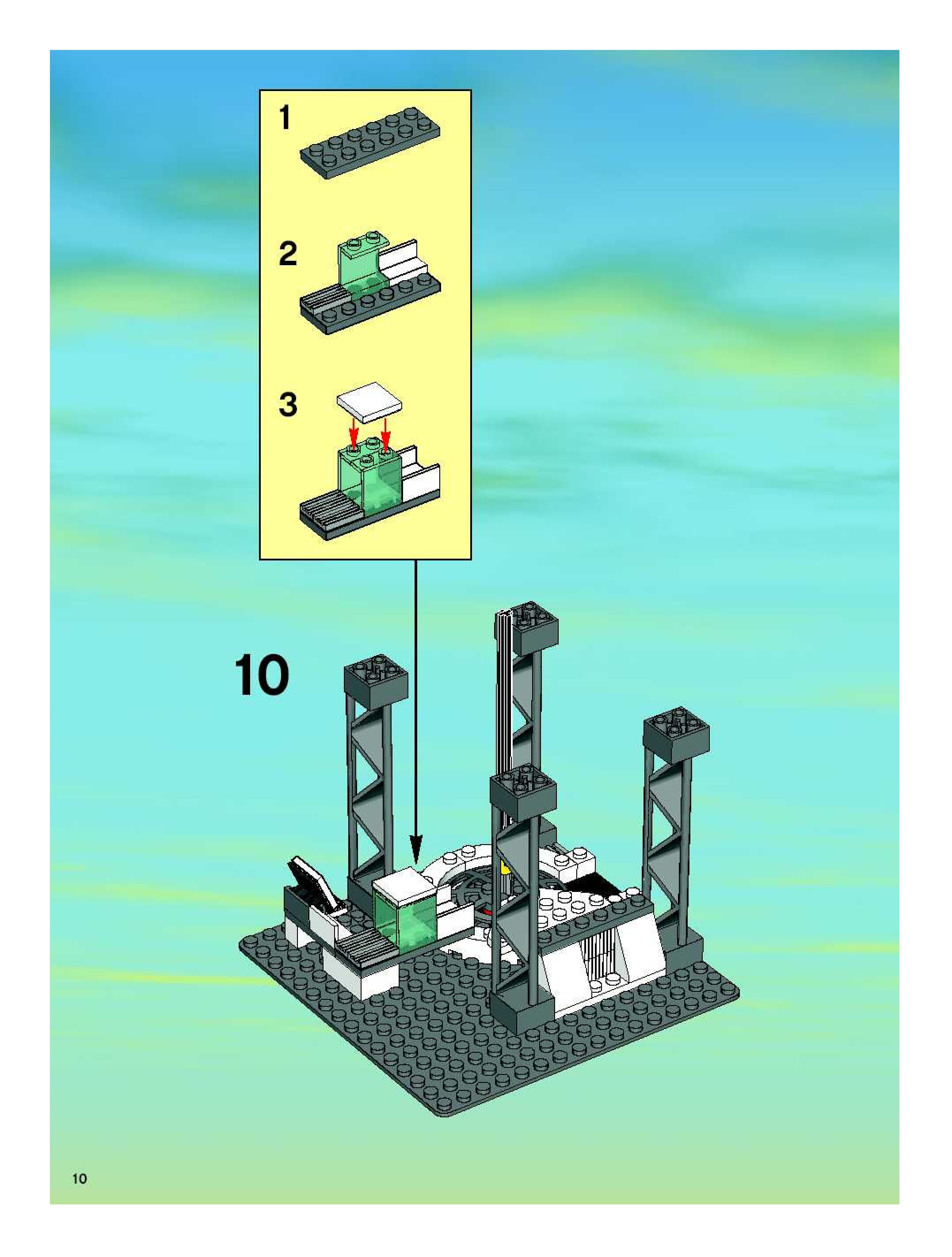 1

2

3

10

10