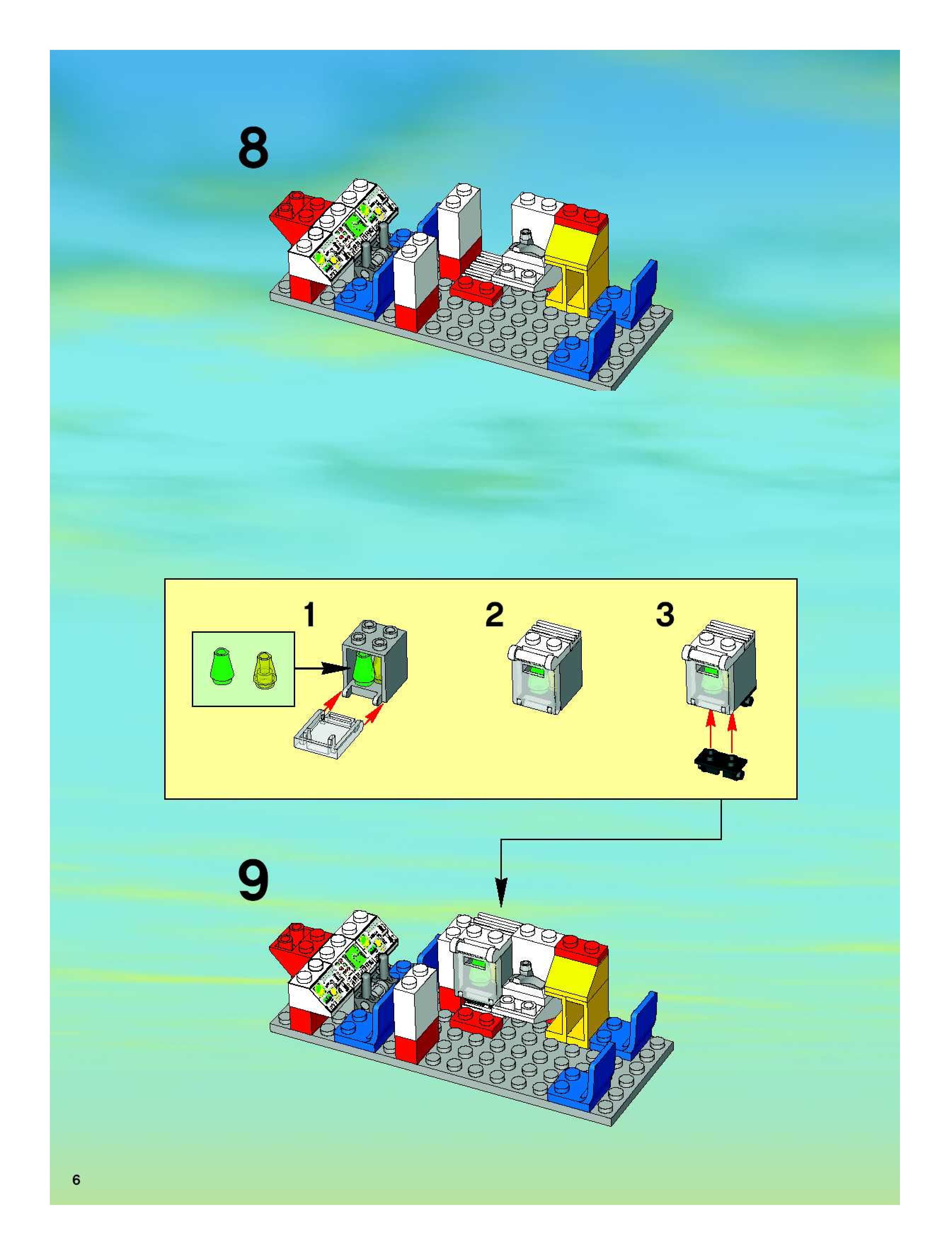 8

1

2

3

9

6