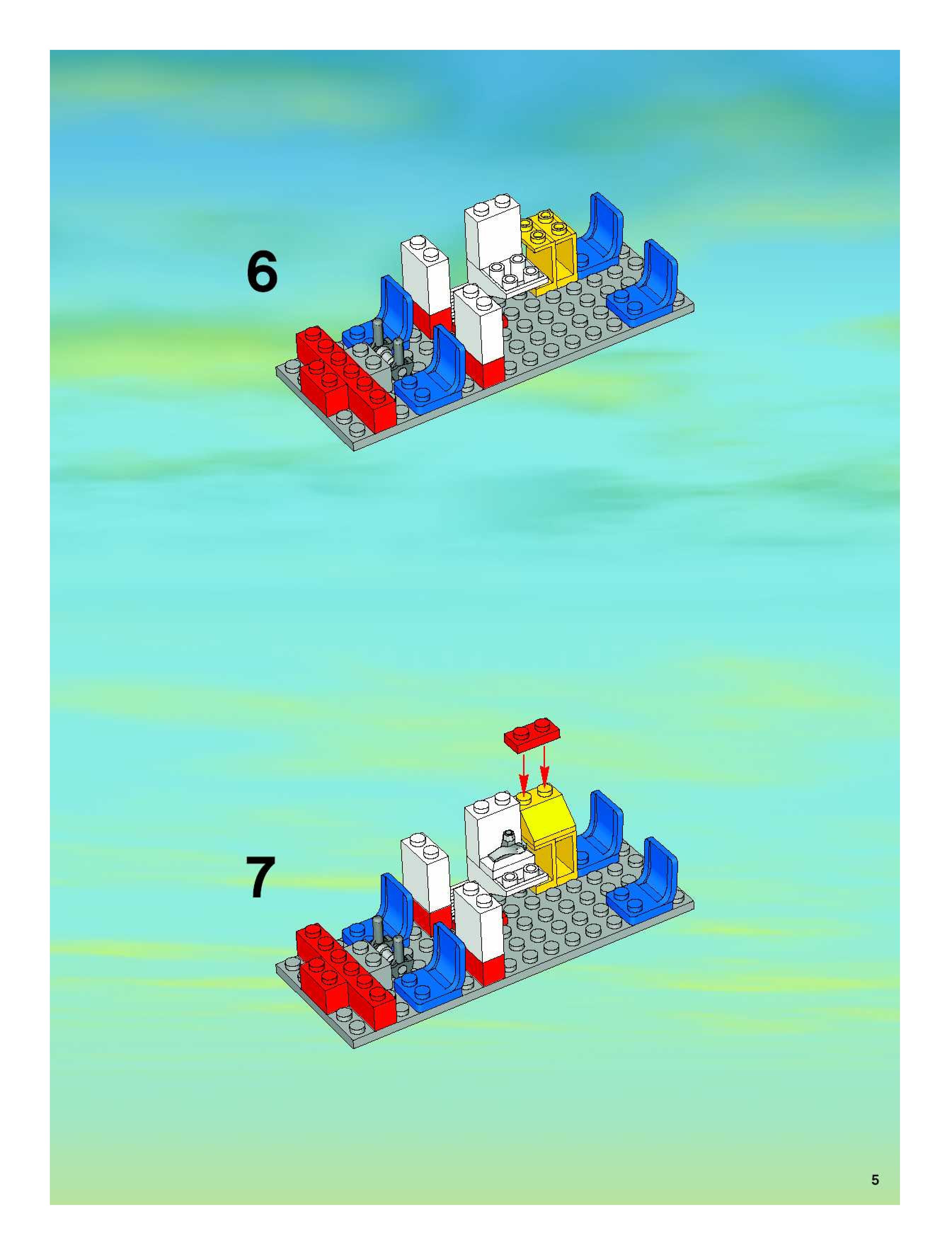 6

7

5