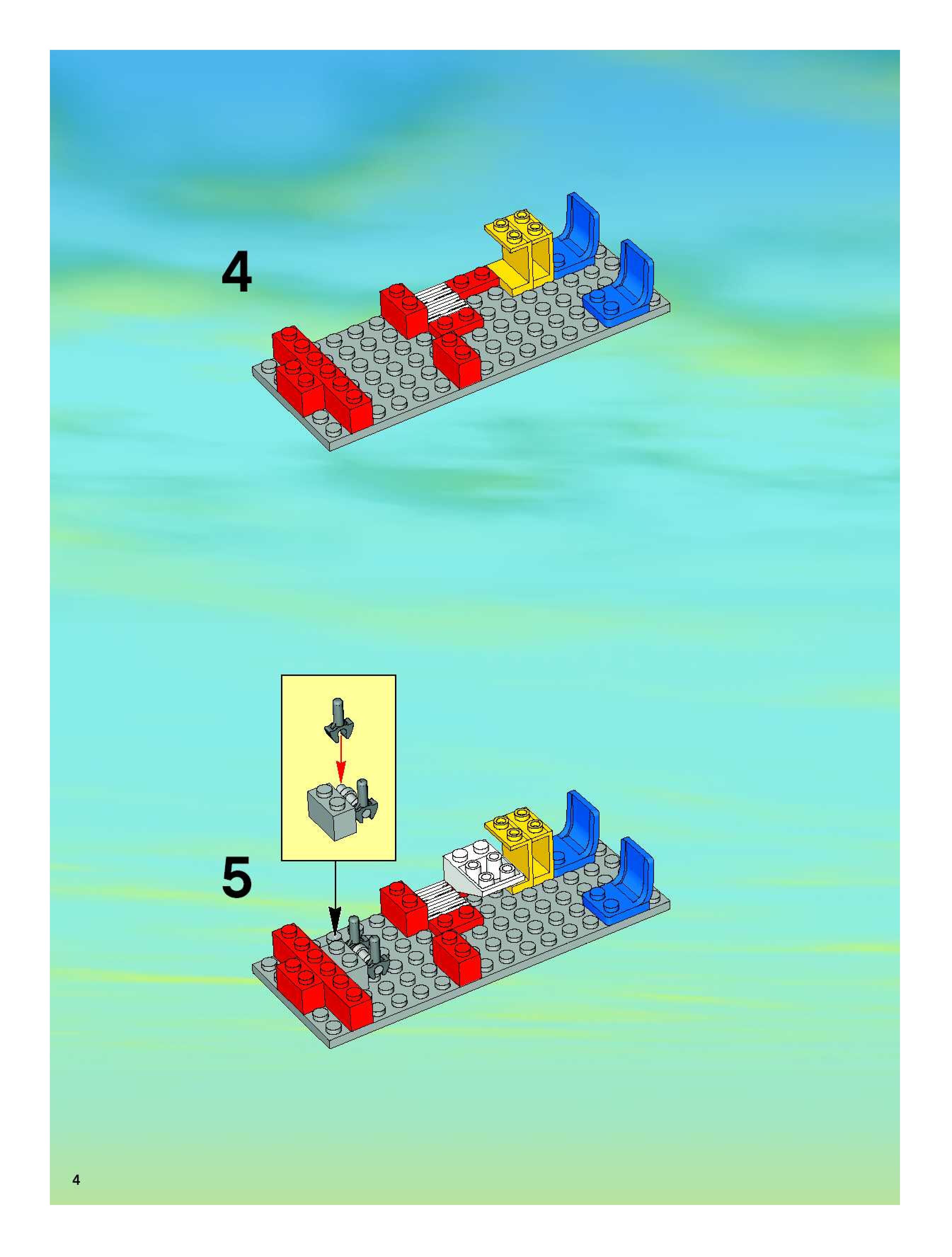 4

5

4