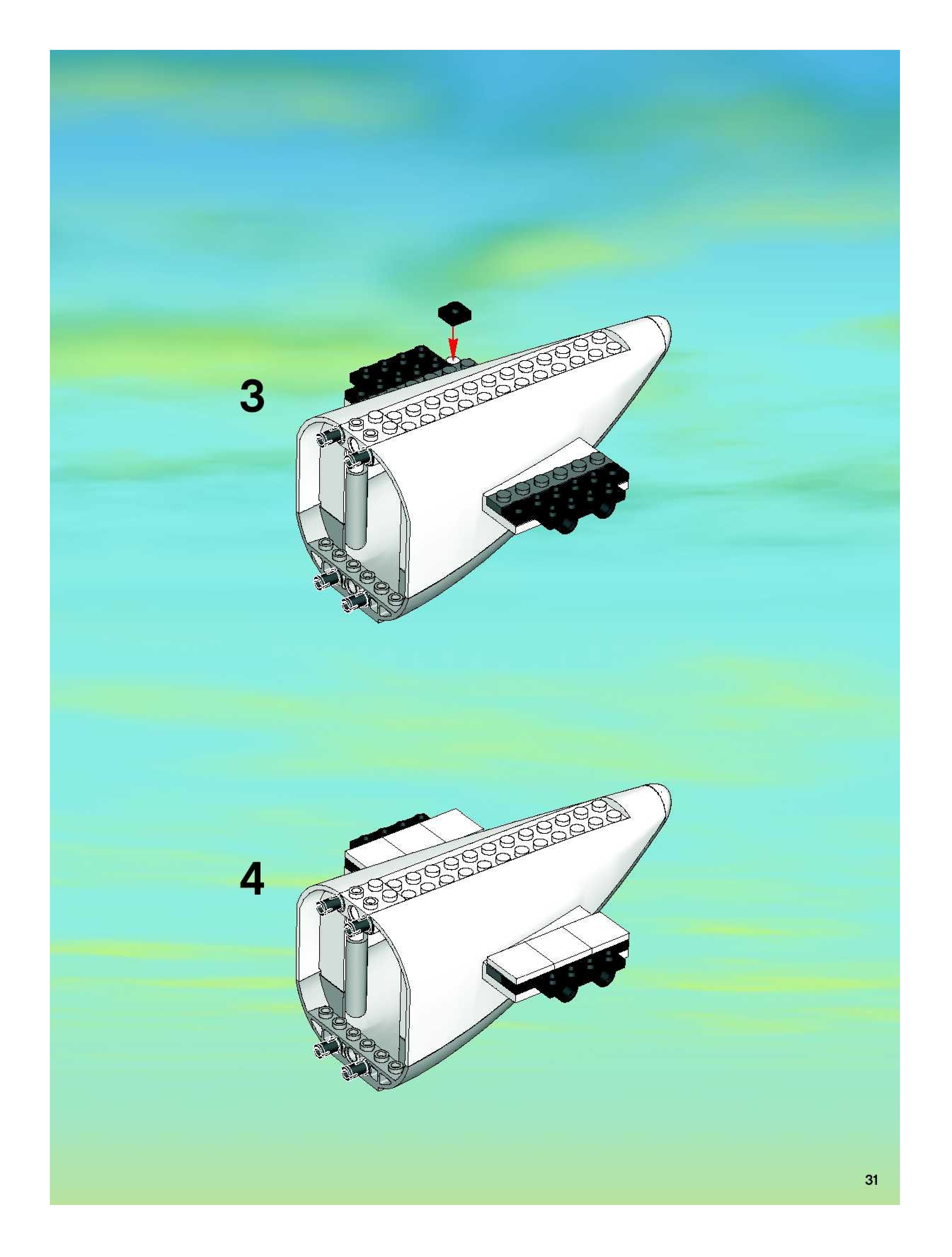 3

4

31