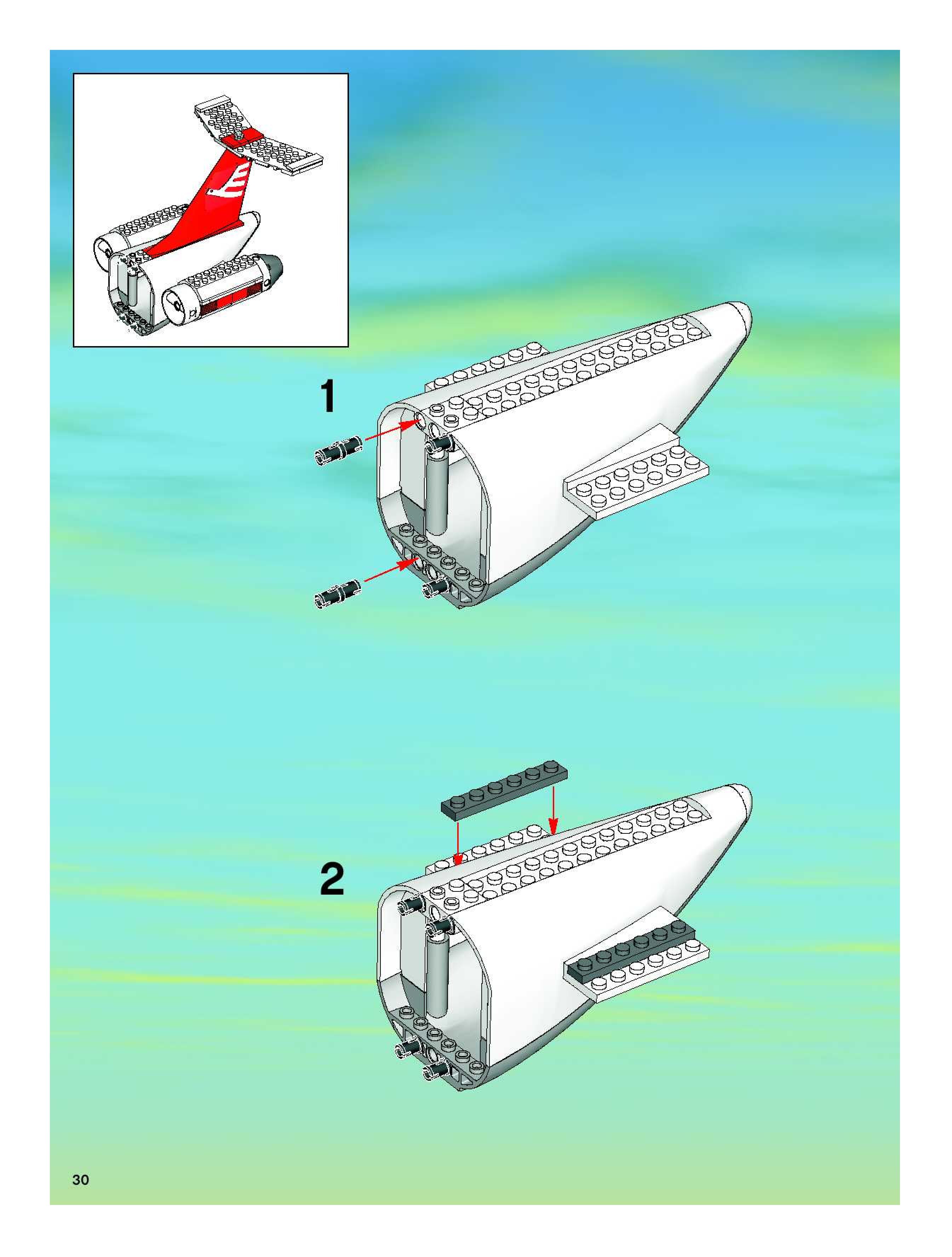 1

2

30