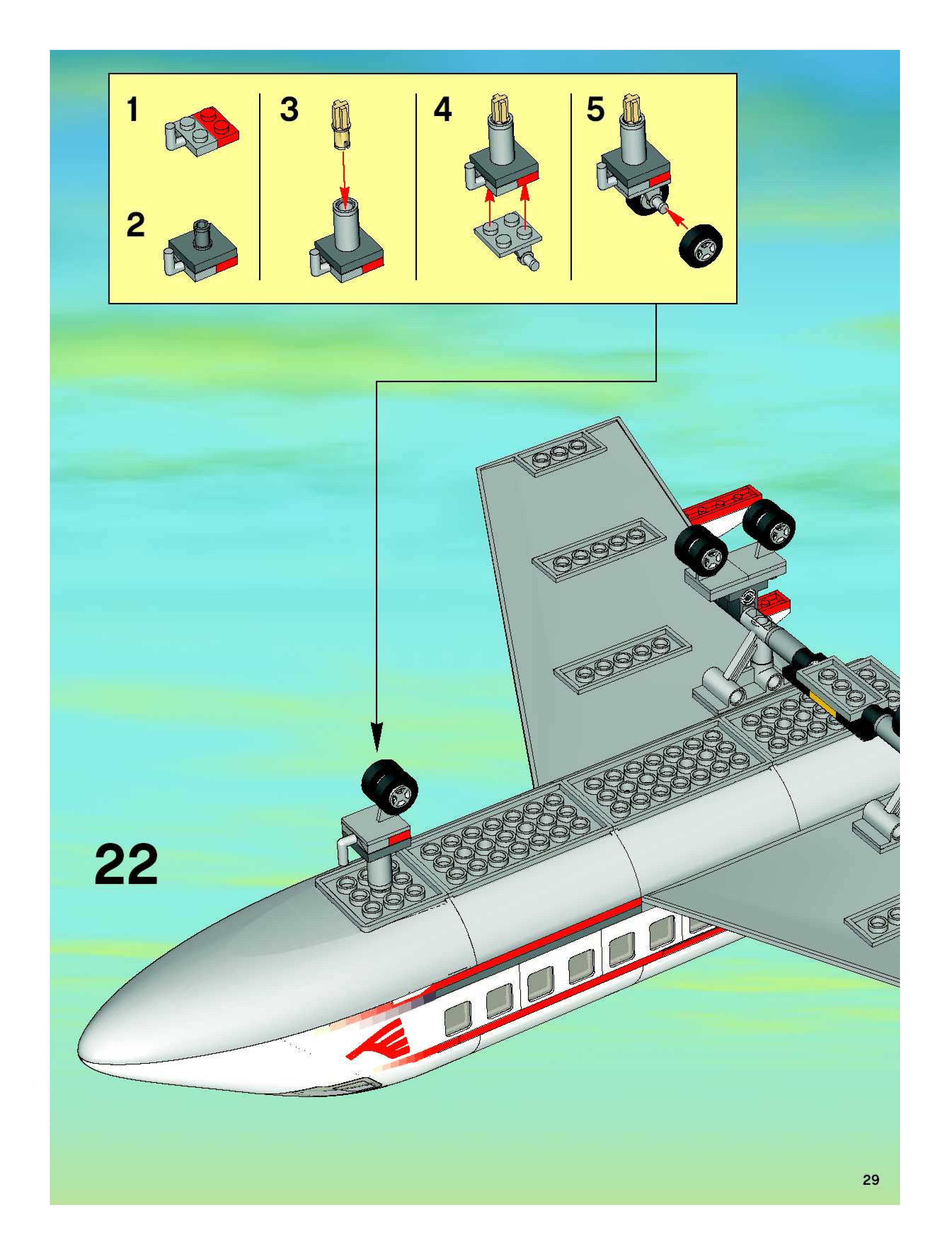 1

2

3

4

5

22

29