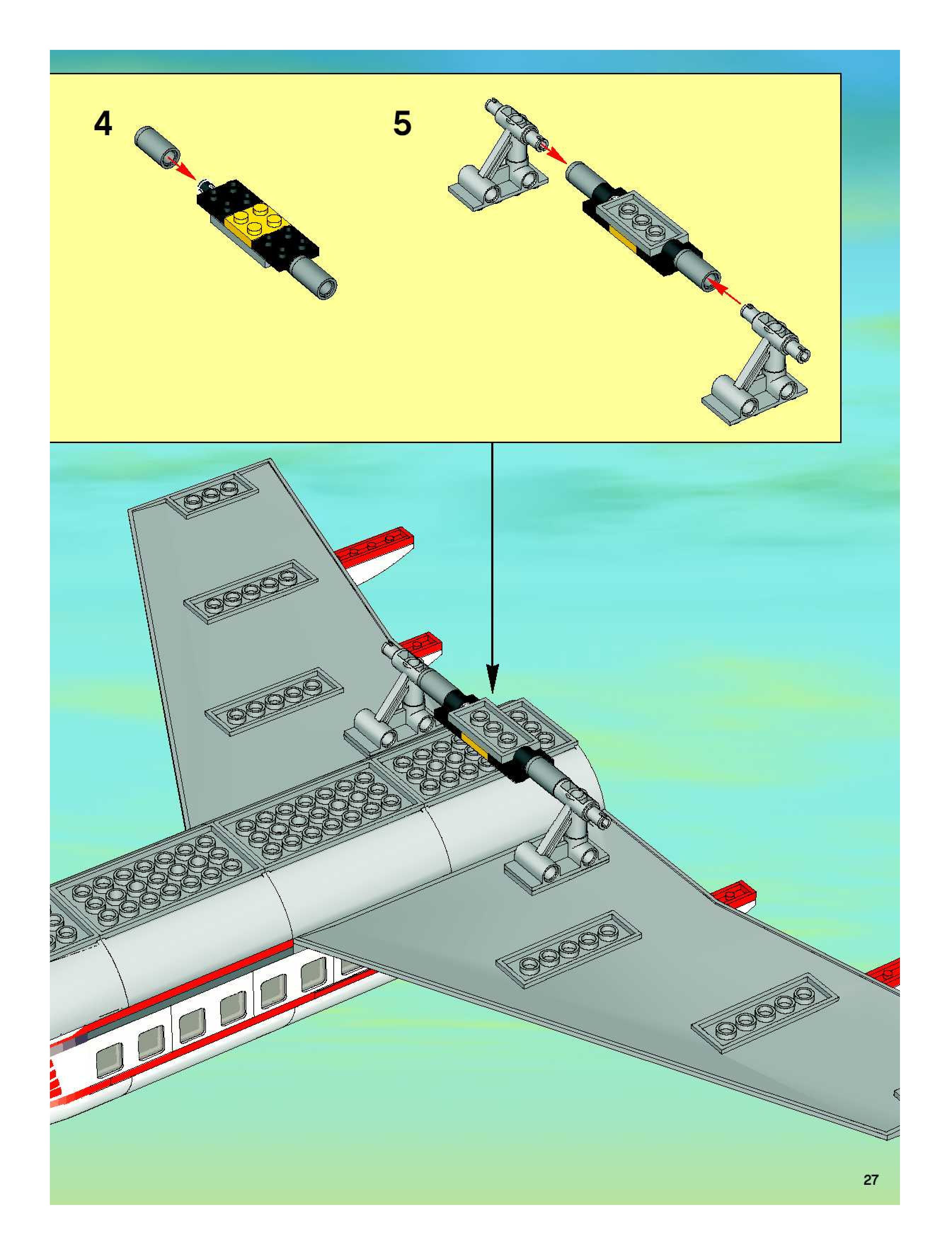 4

5

27