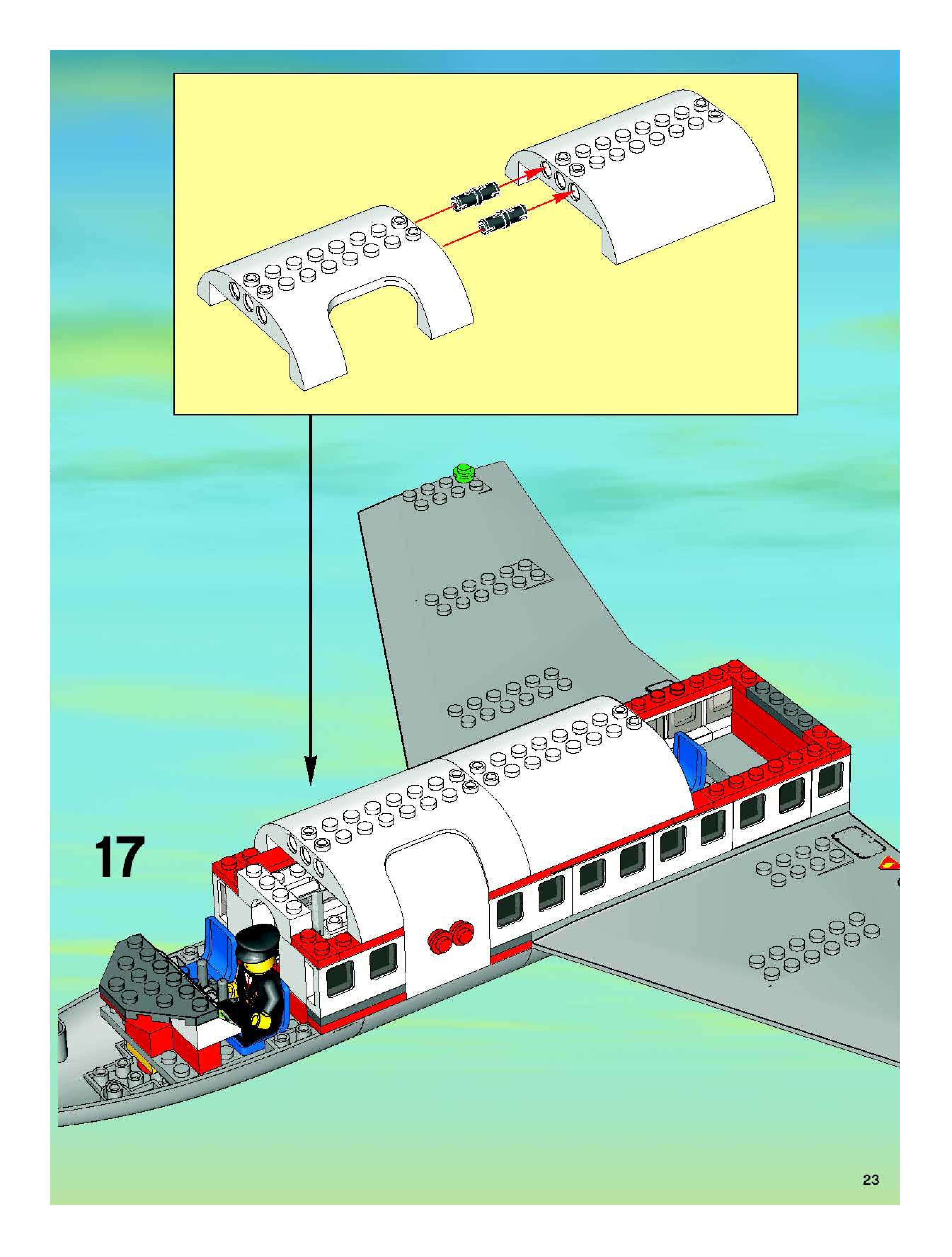 17

23