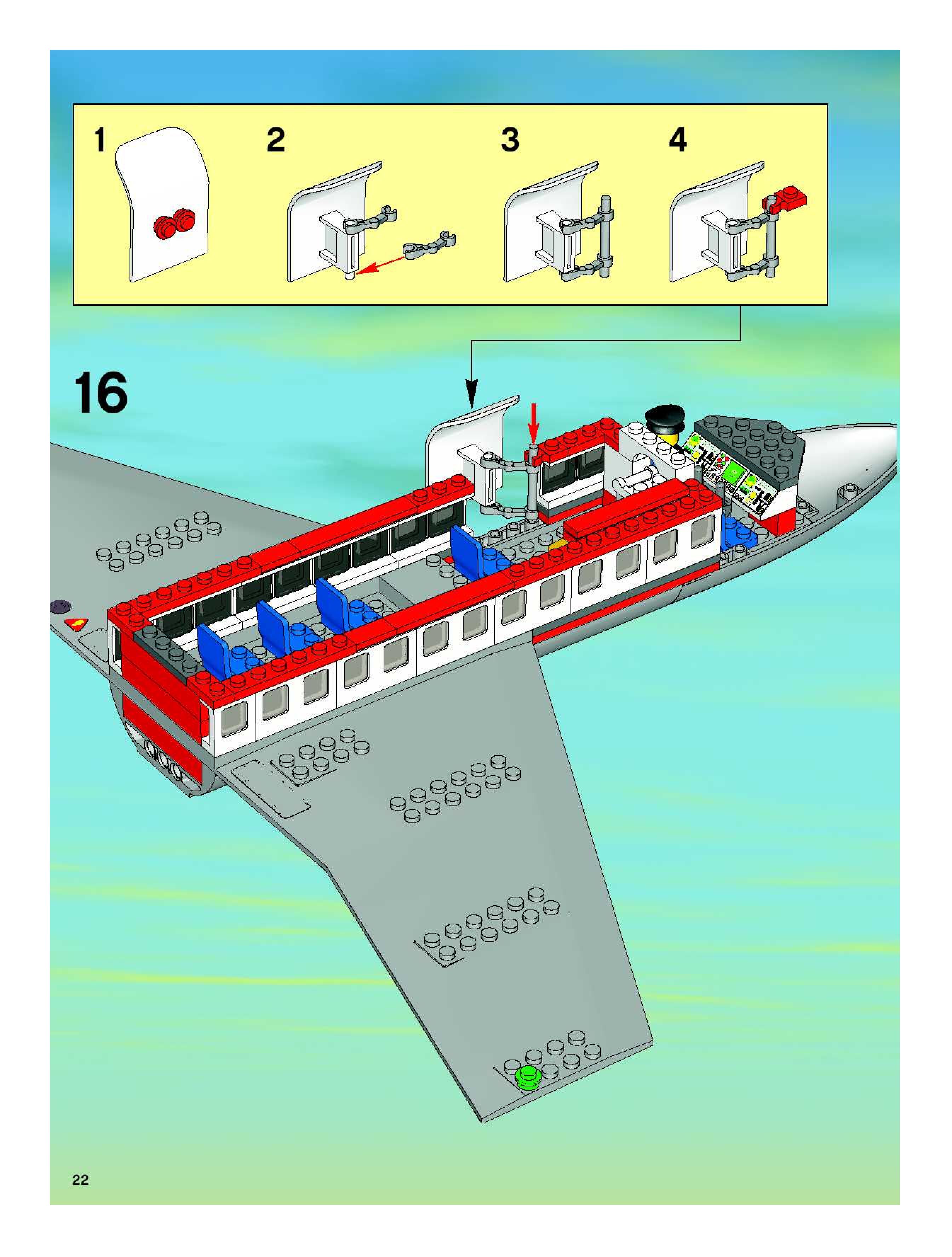 1 2 3 4

16

22