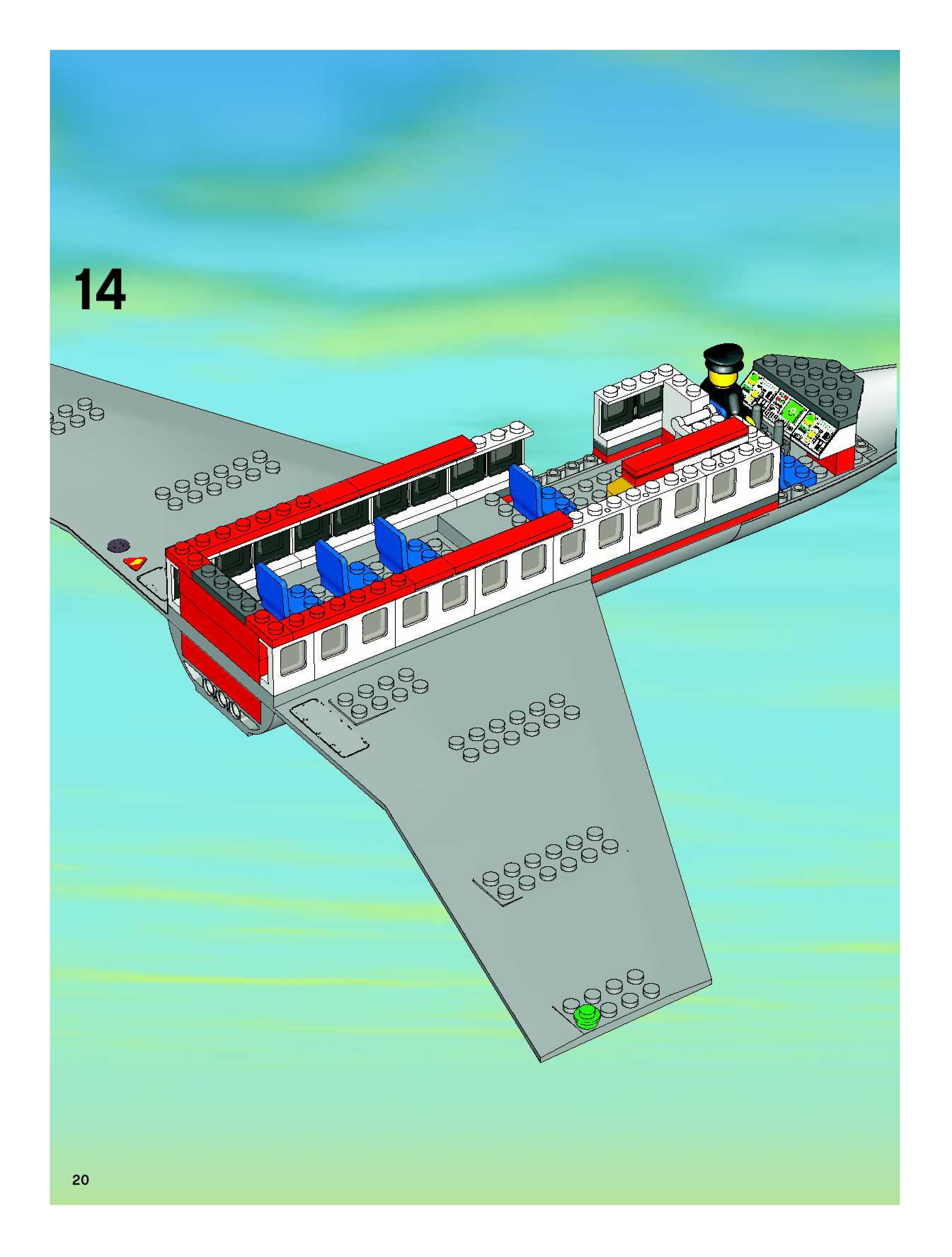 14

20