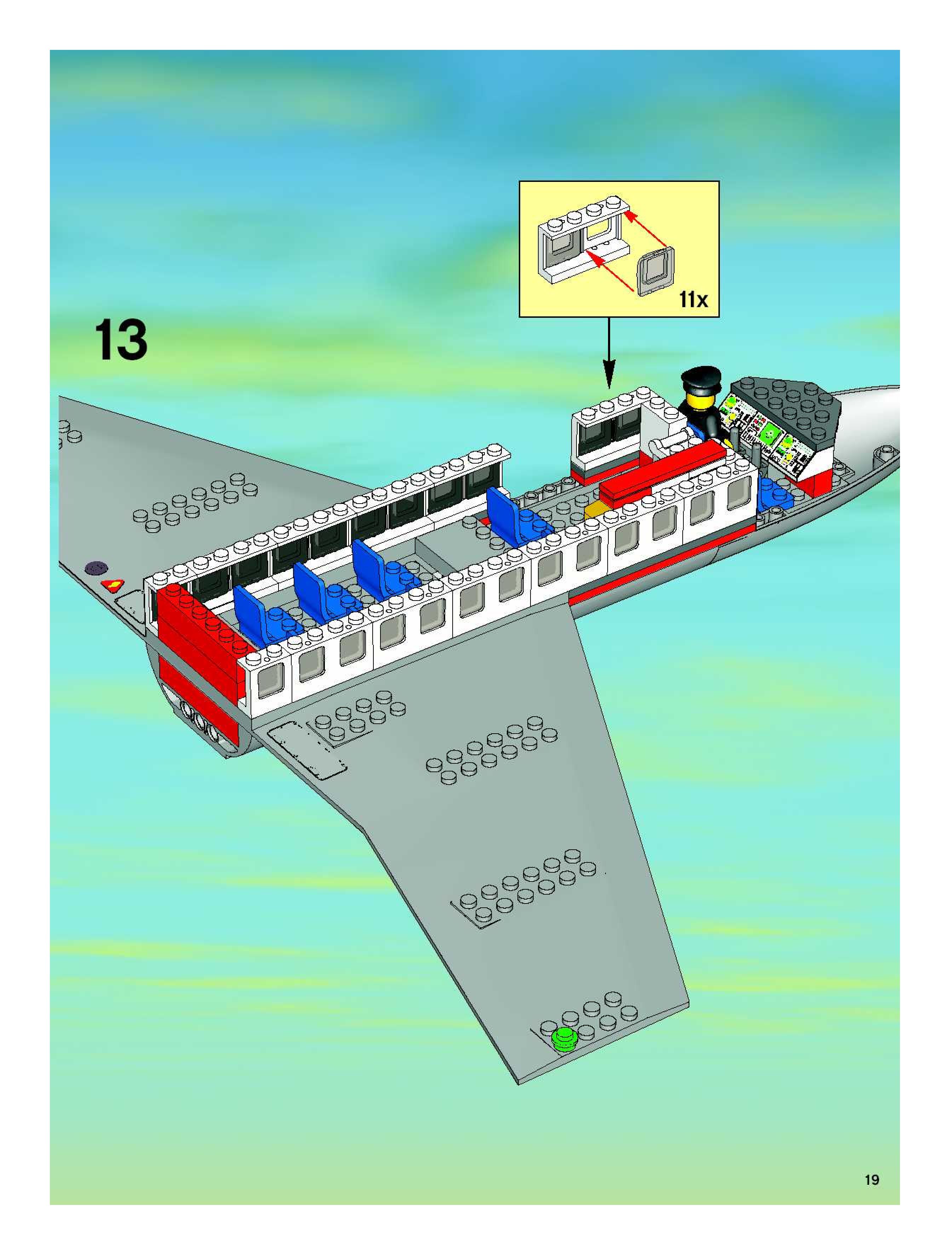 11x

13

19