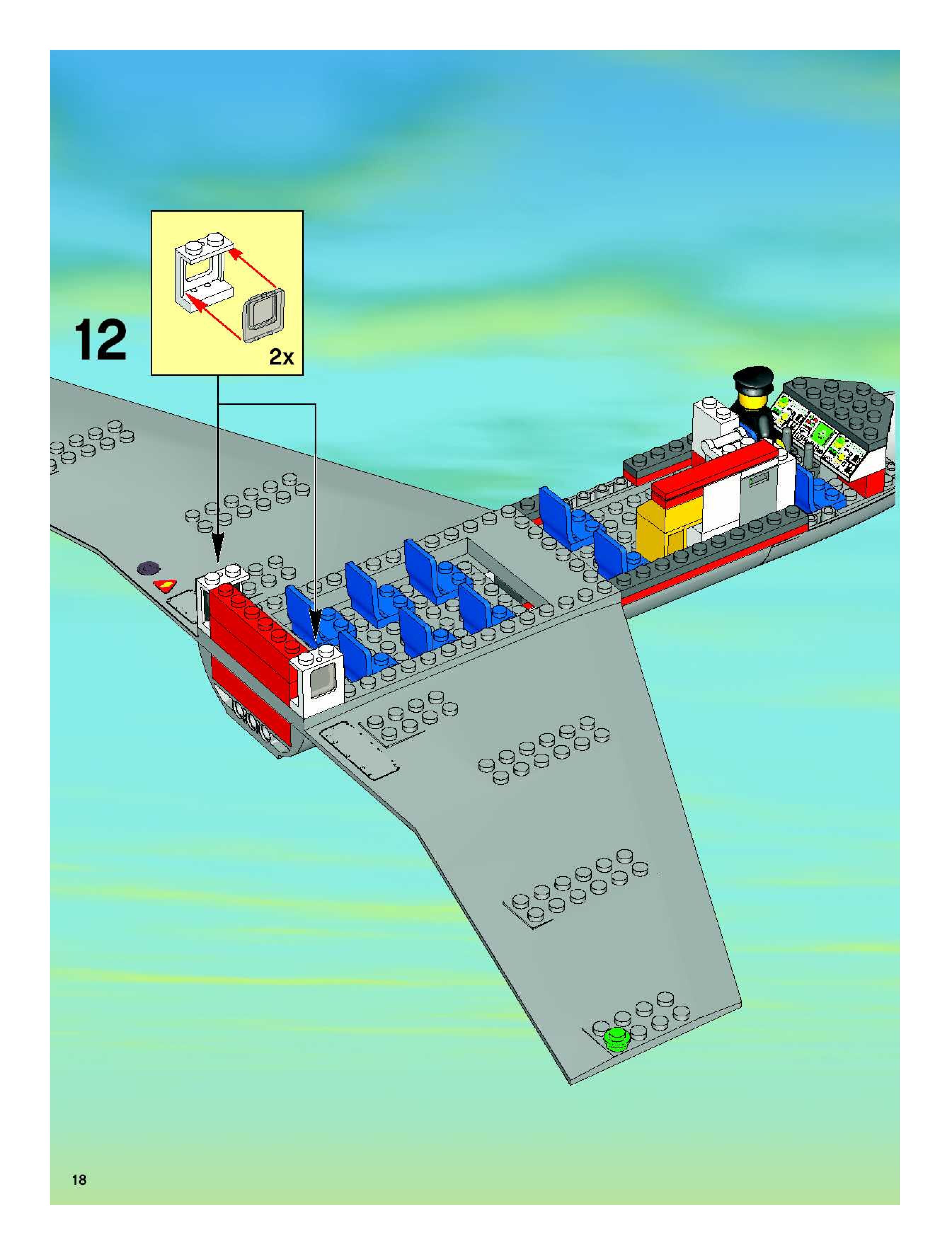 12

2x

18