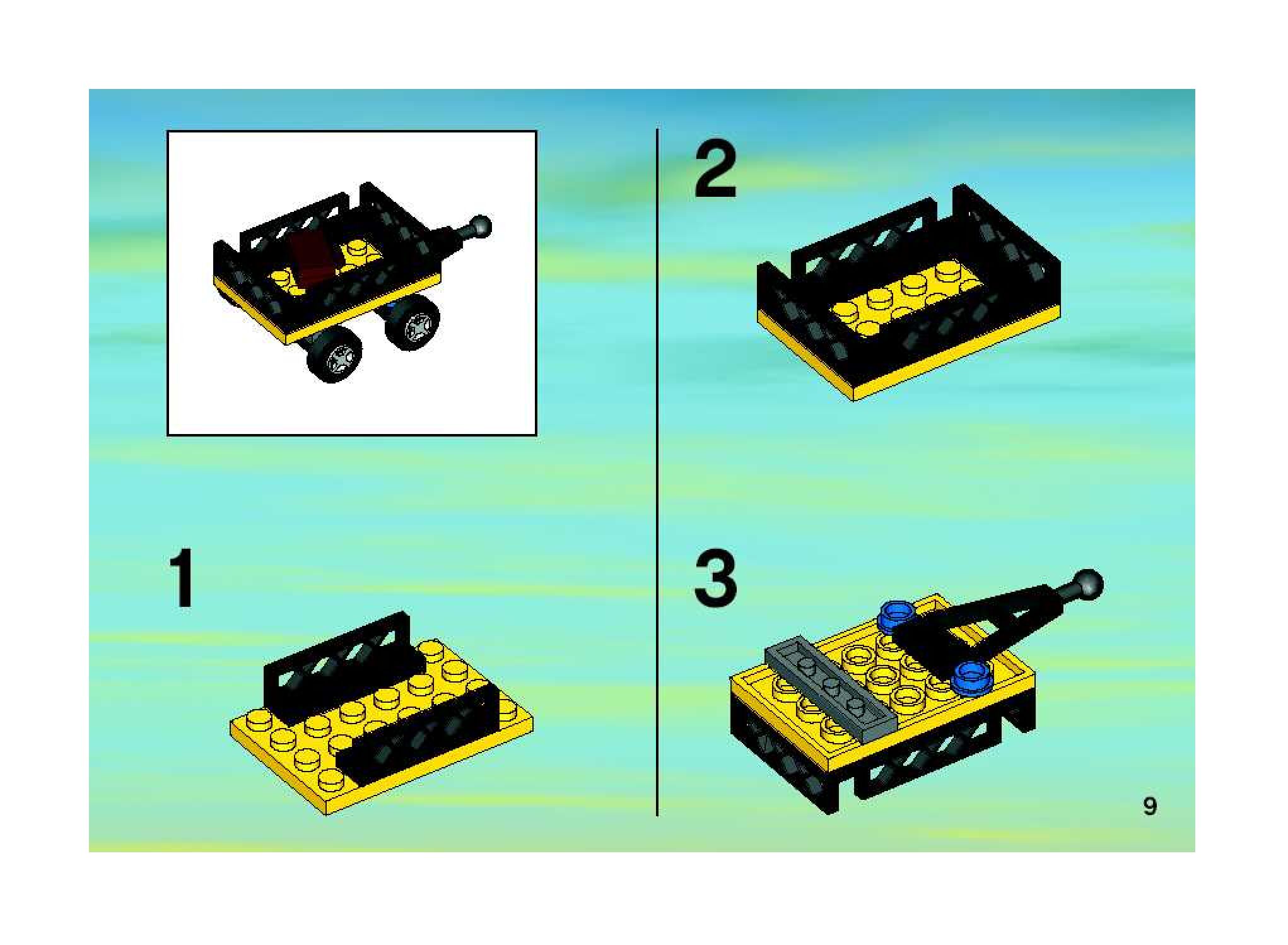 1

2

3

9