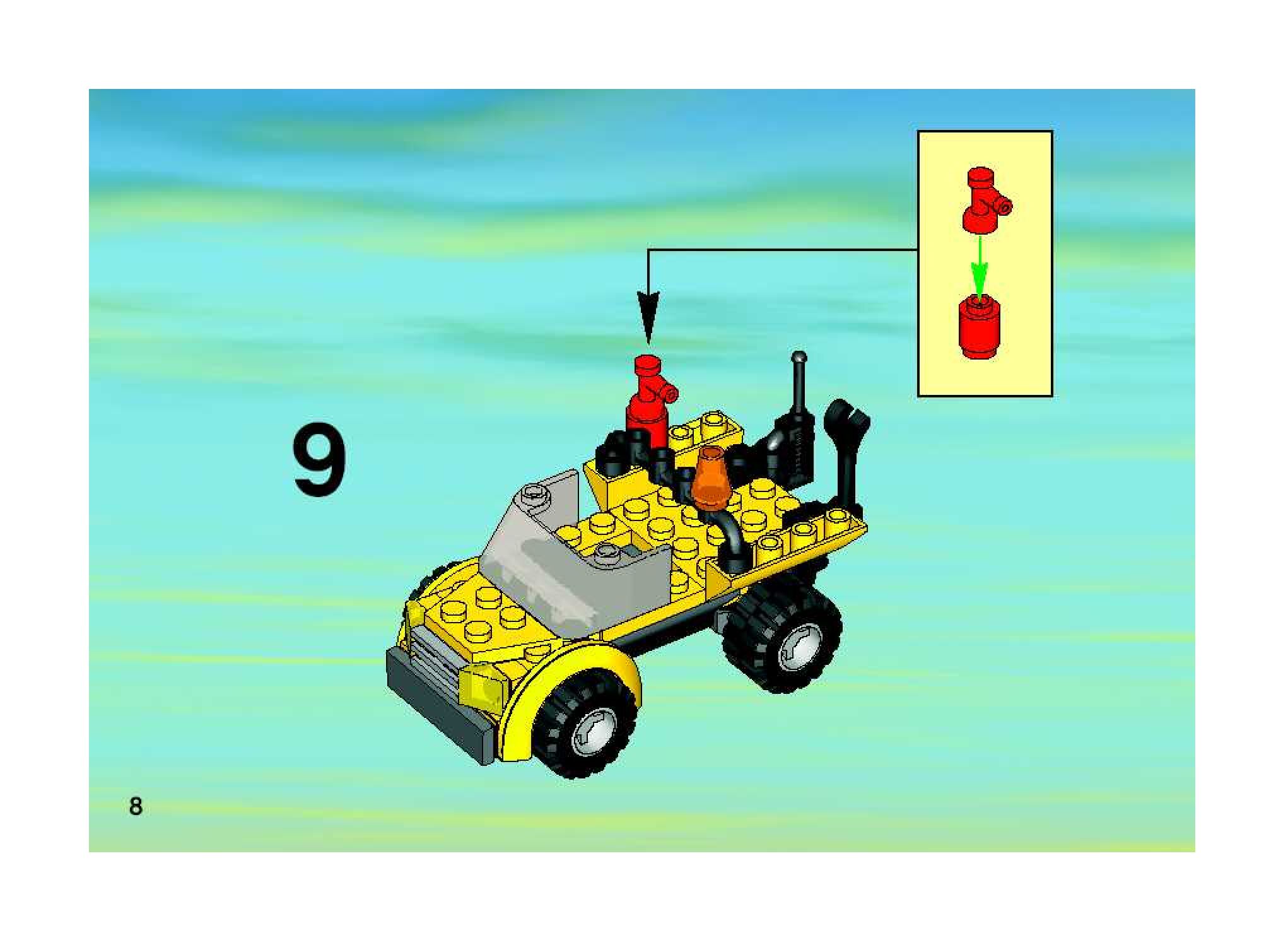 9

8