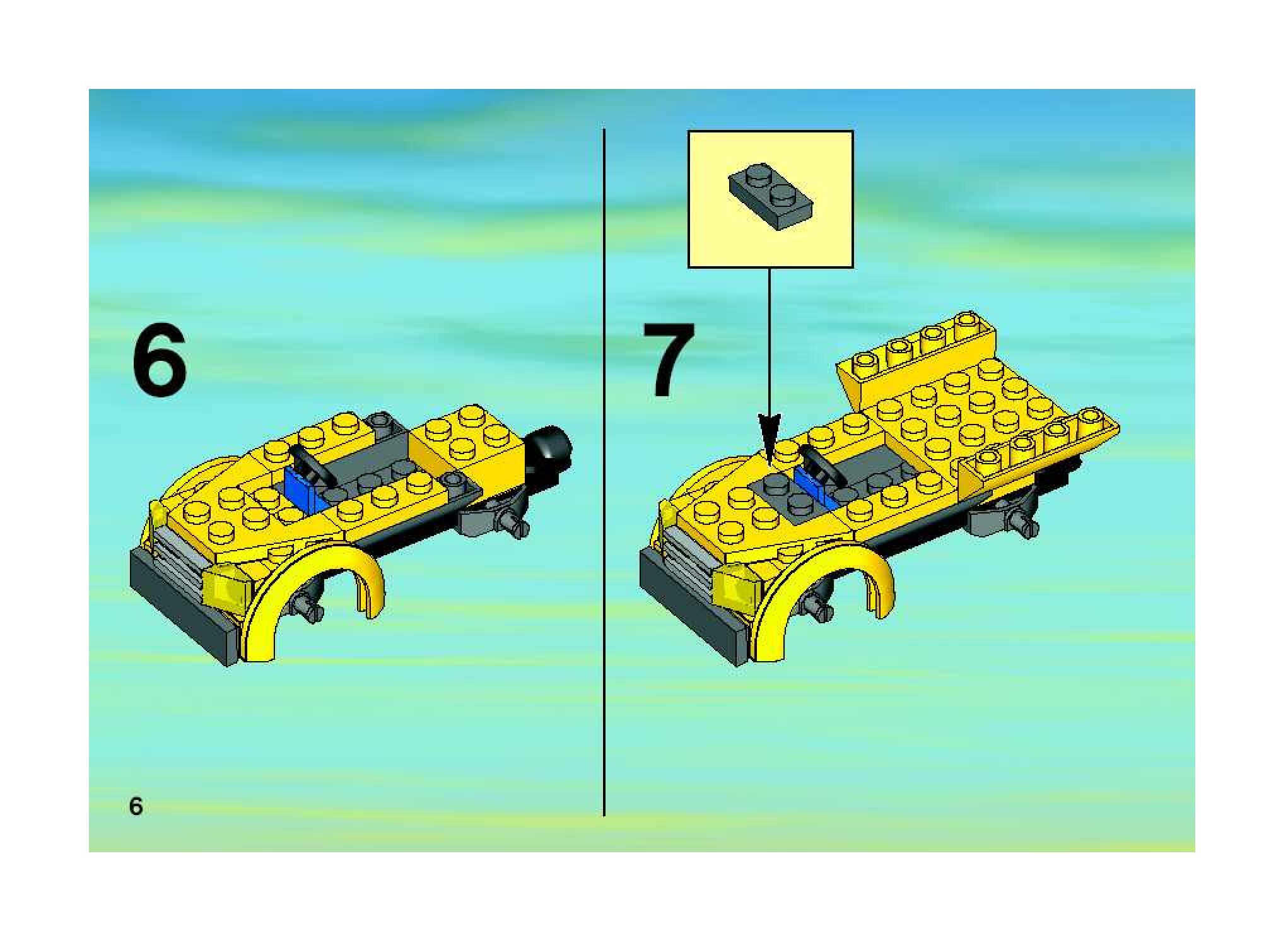 6

7

6