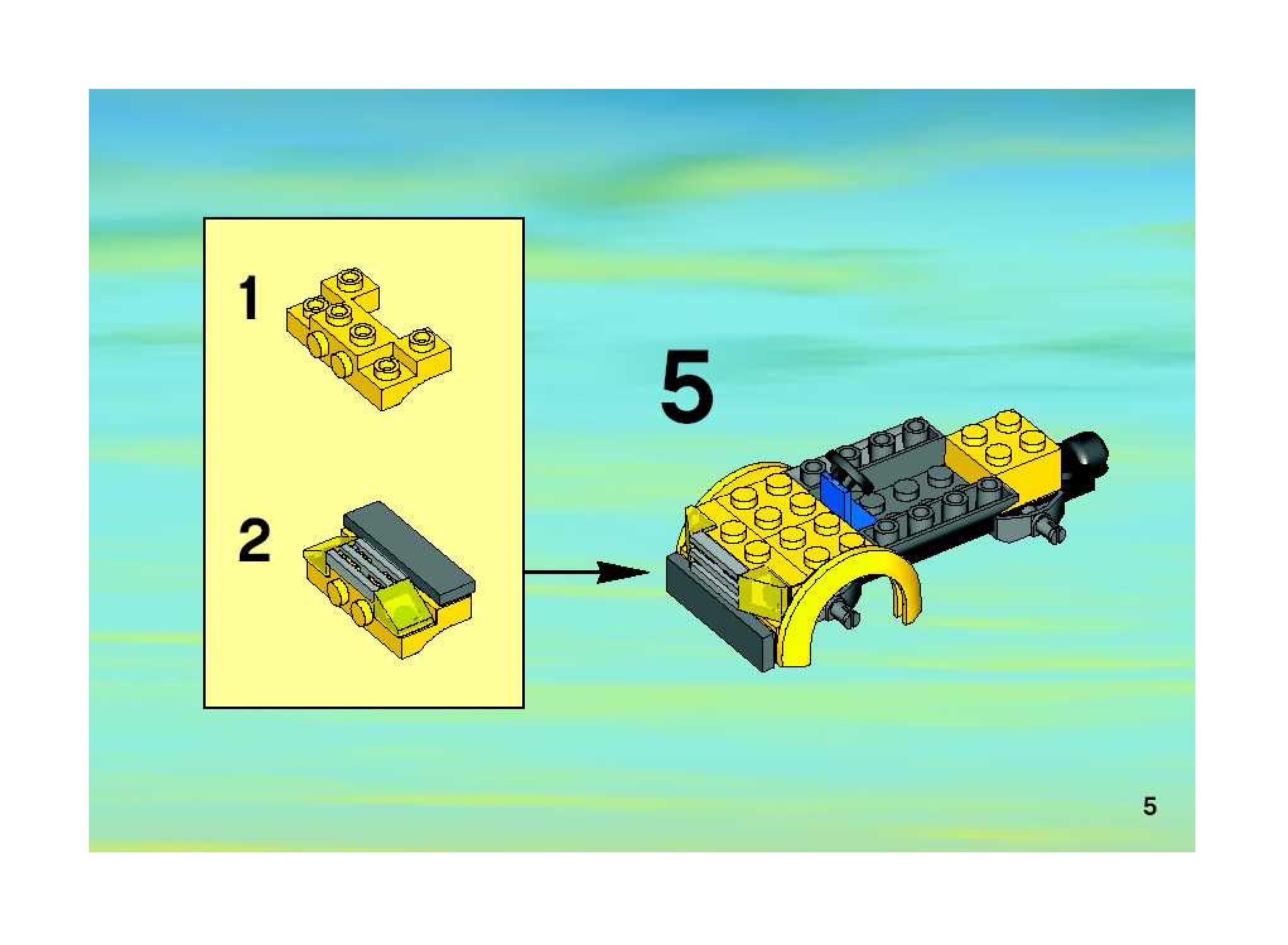 1

2

5

5