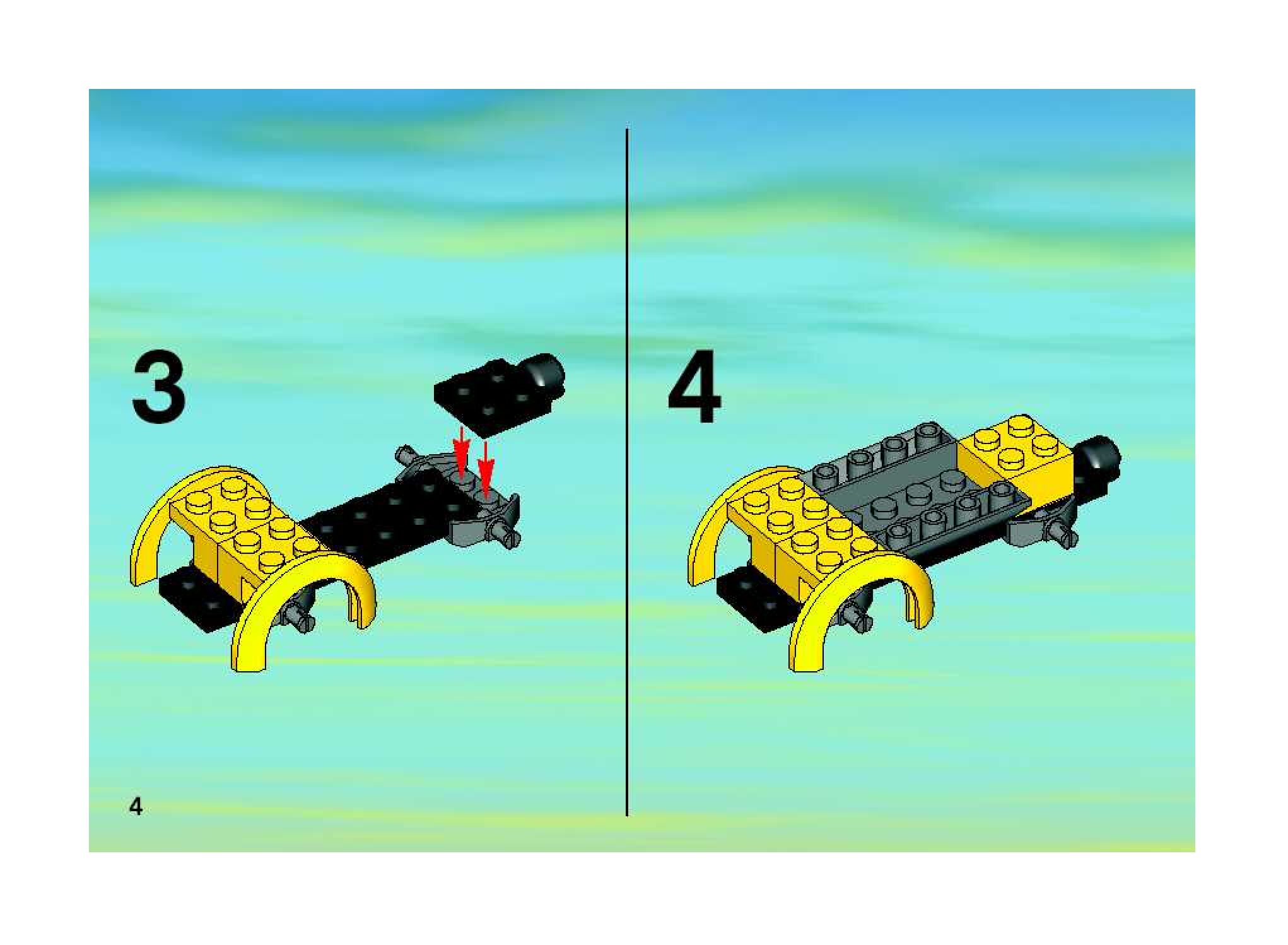 3

4

4