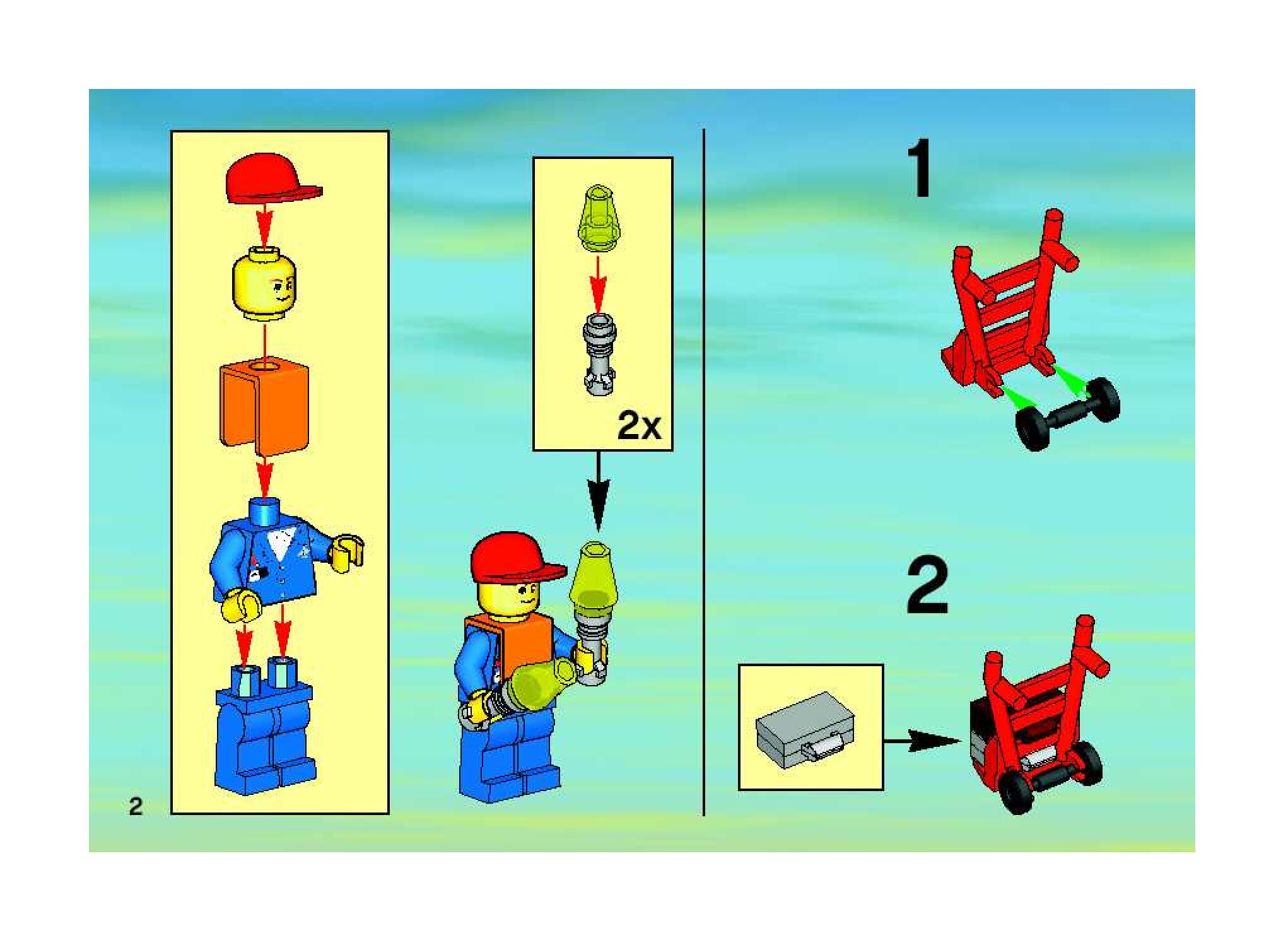 2x

1

2

2