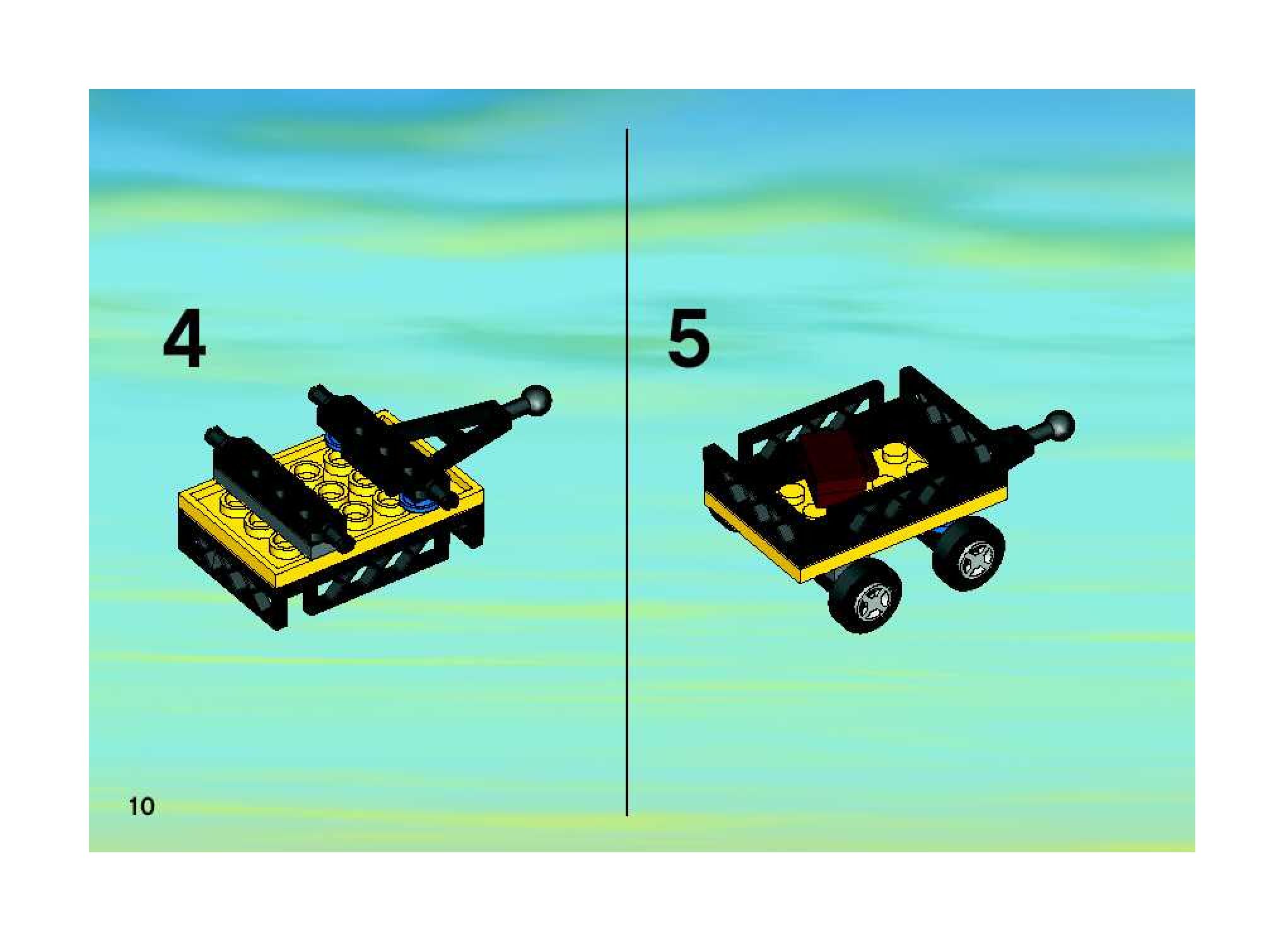 4

5

10