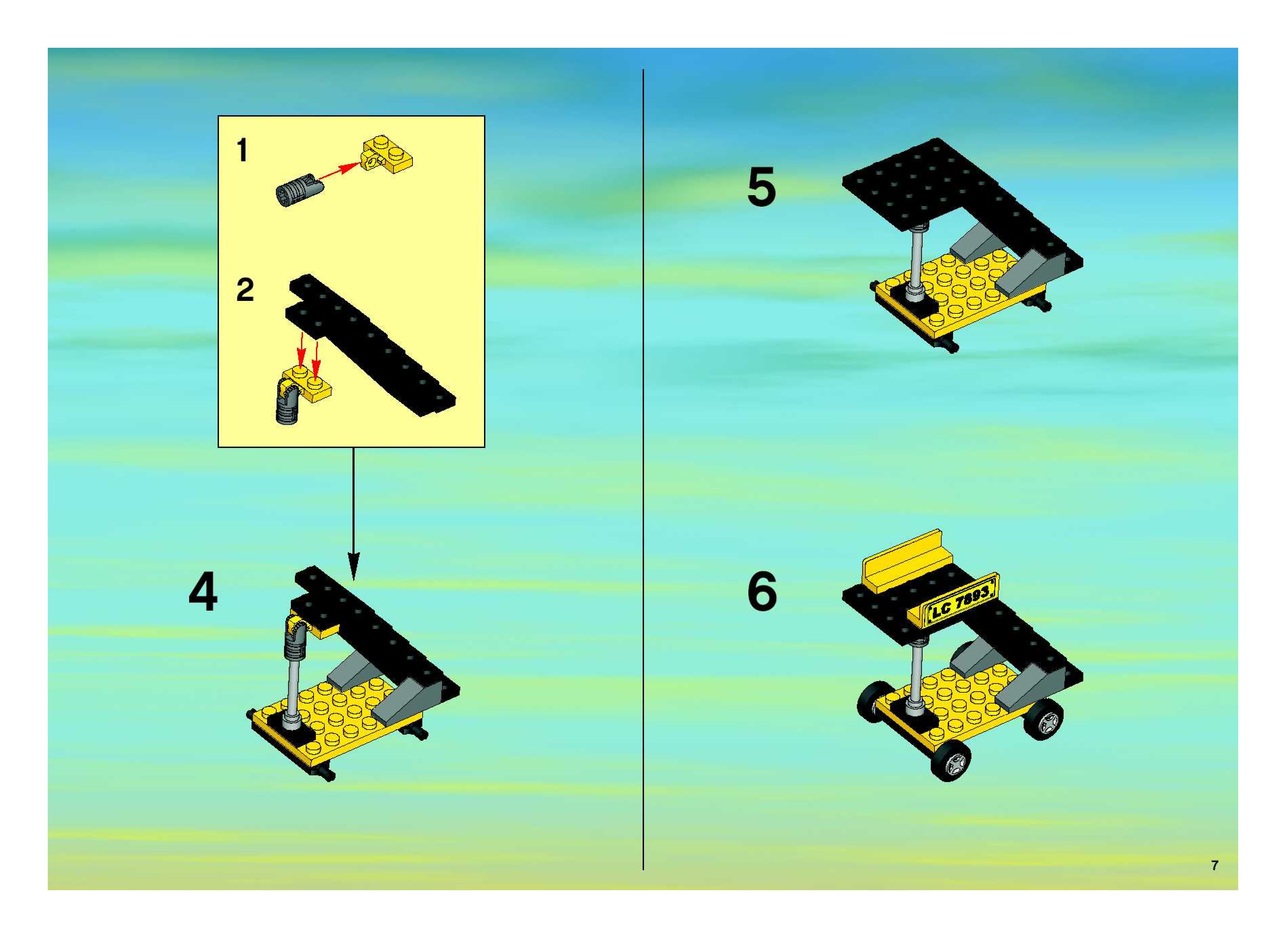 1

2

4

5

6

LC 7893

7