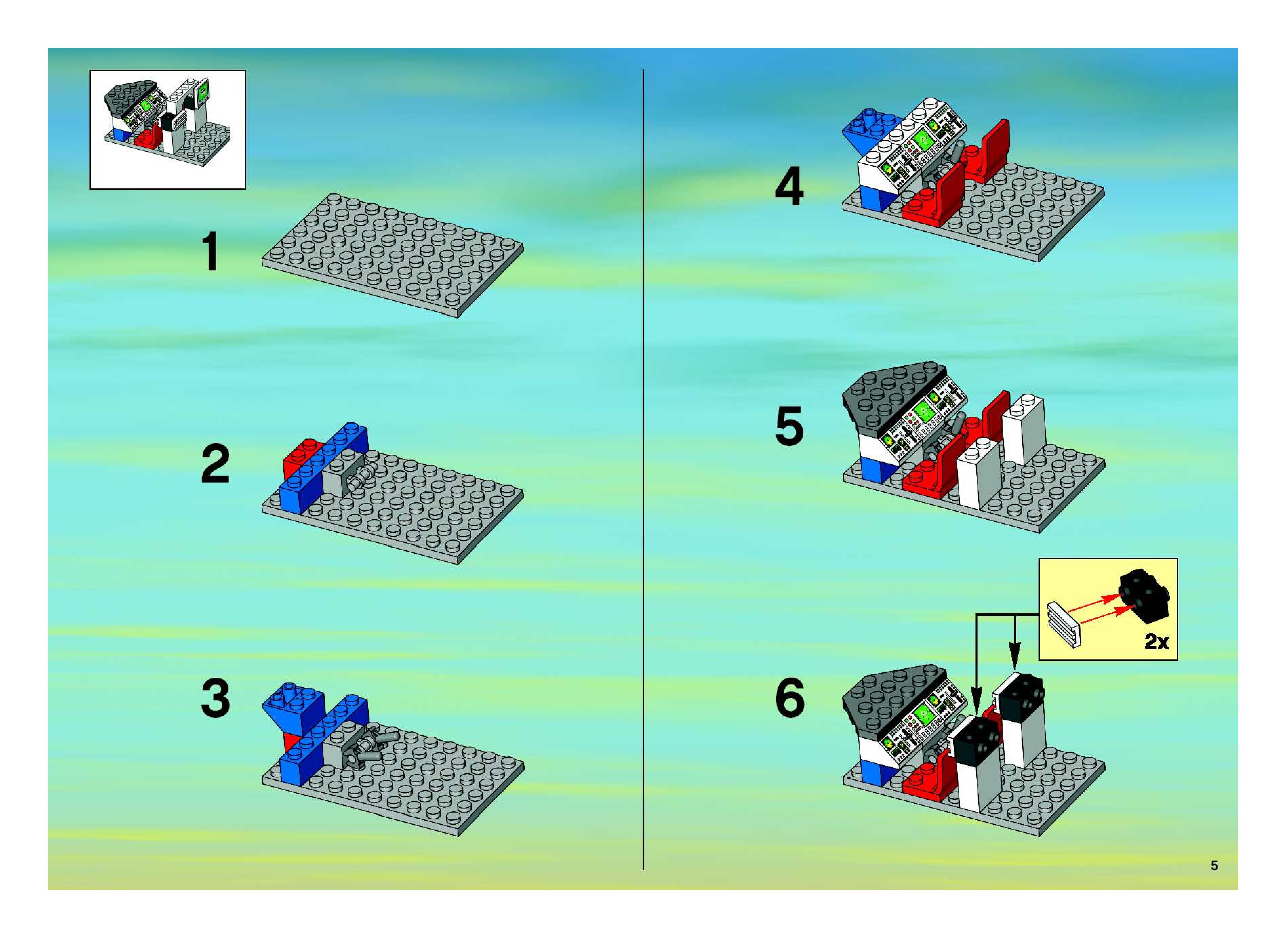 1

2

3

4

5

2x

6

5