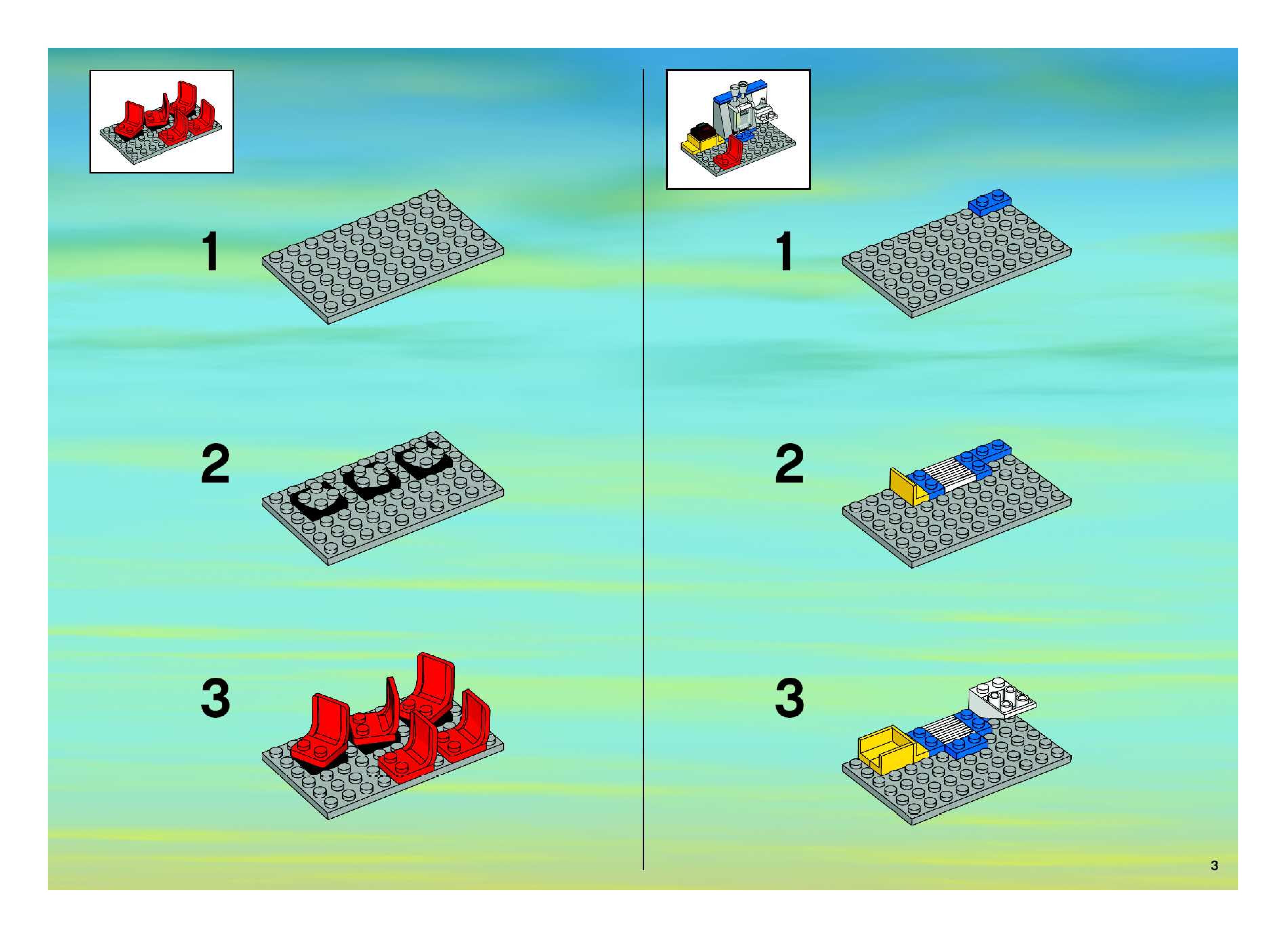 1

2

3

1

2

3

3