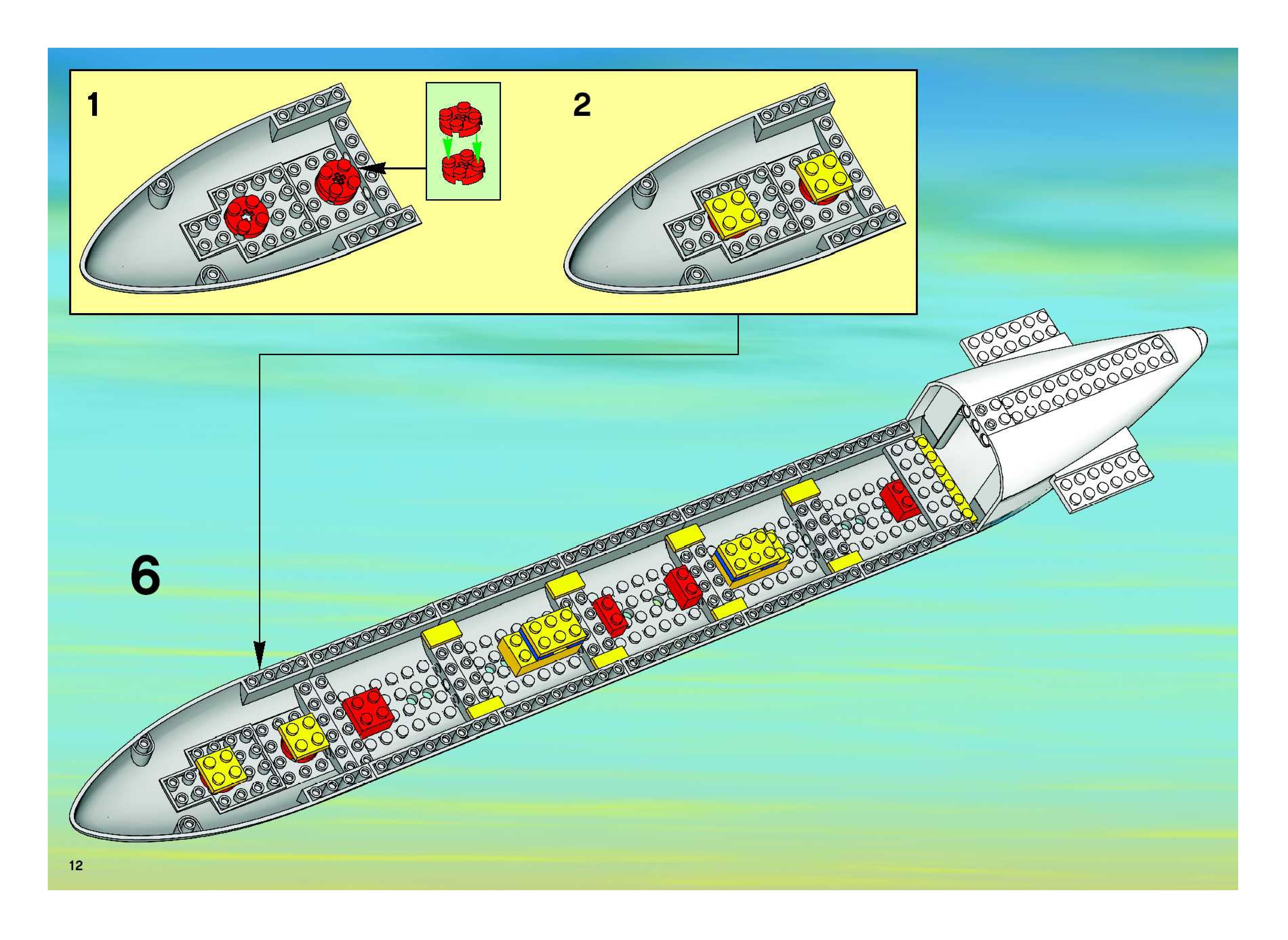 1

2

6

12