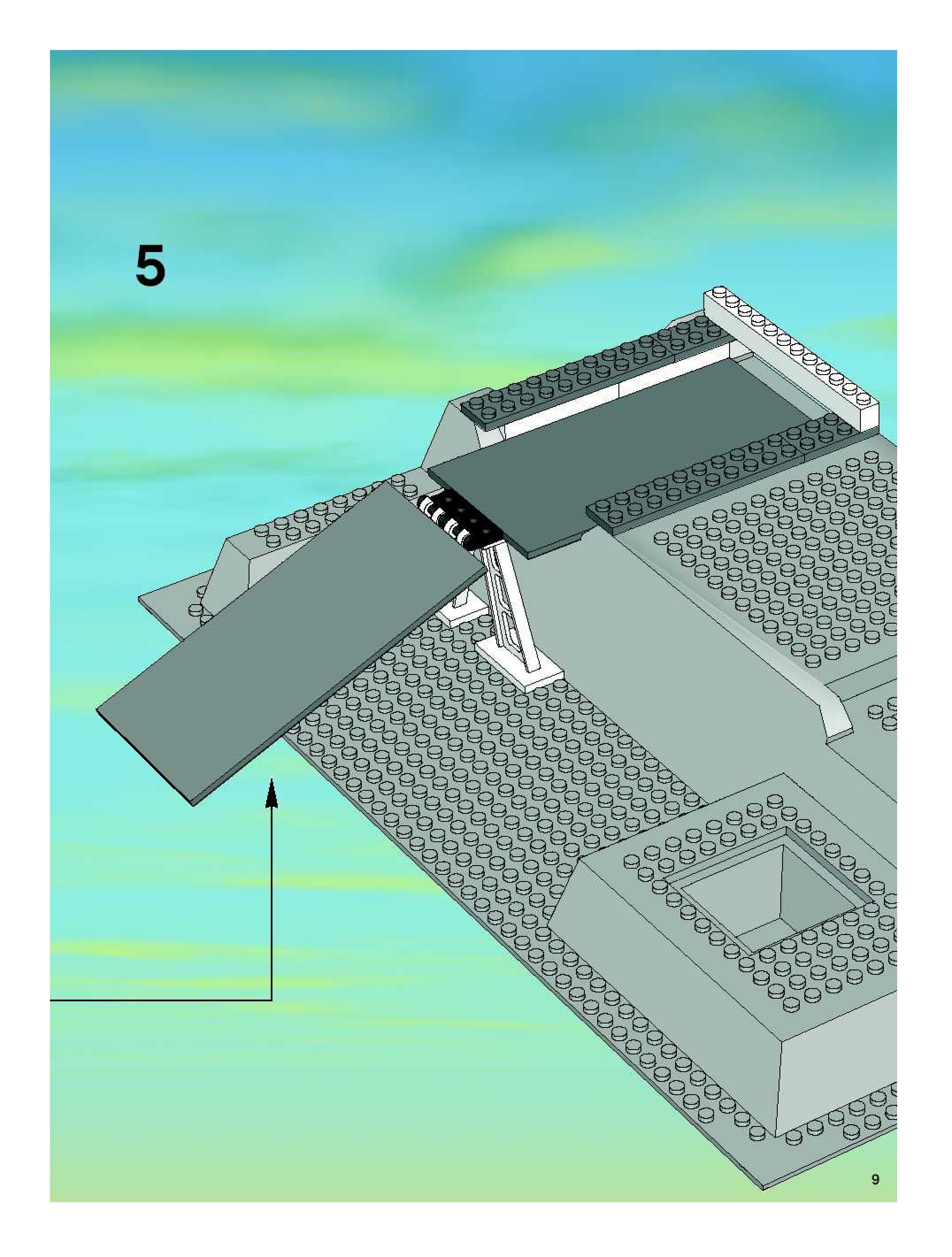 5

9