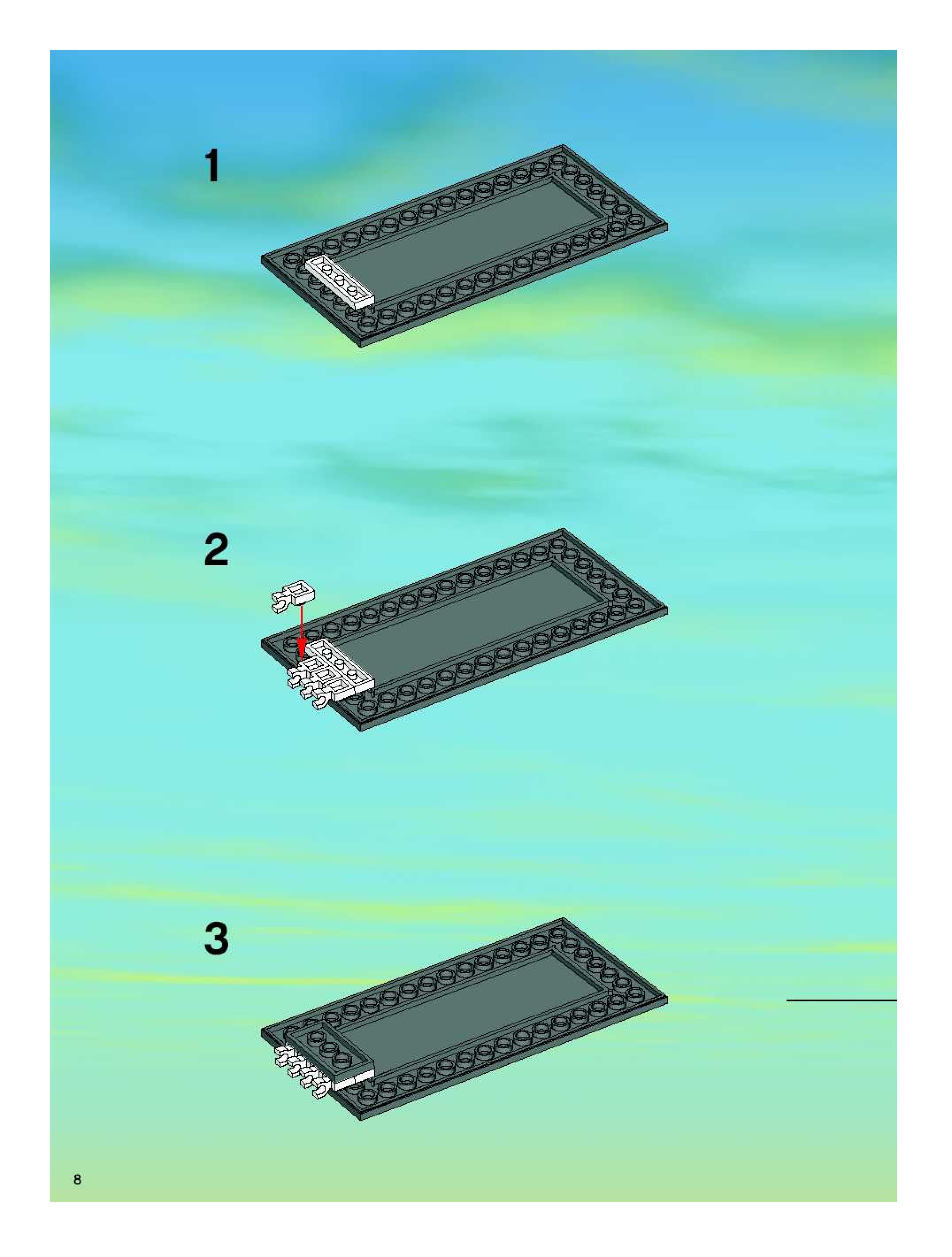 1

2

3

8