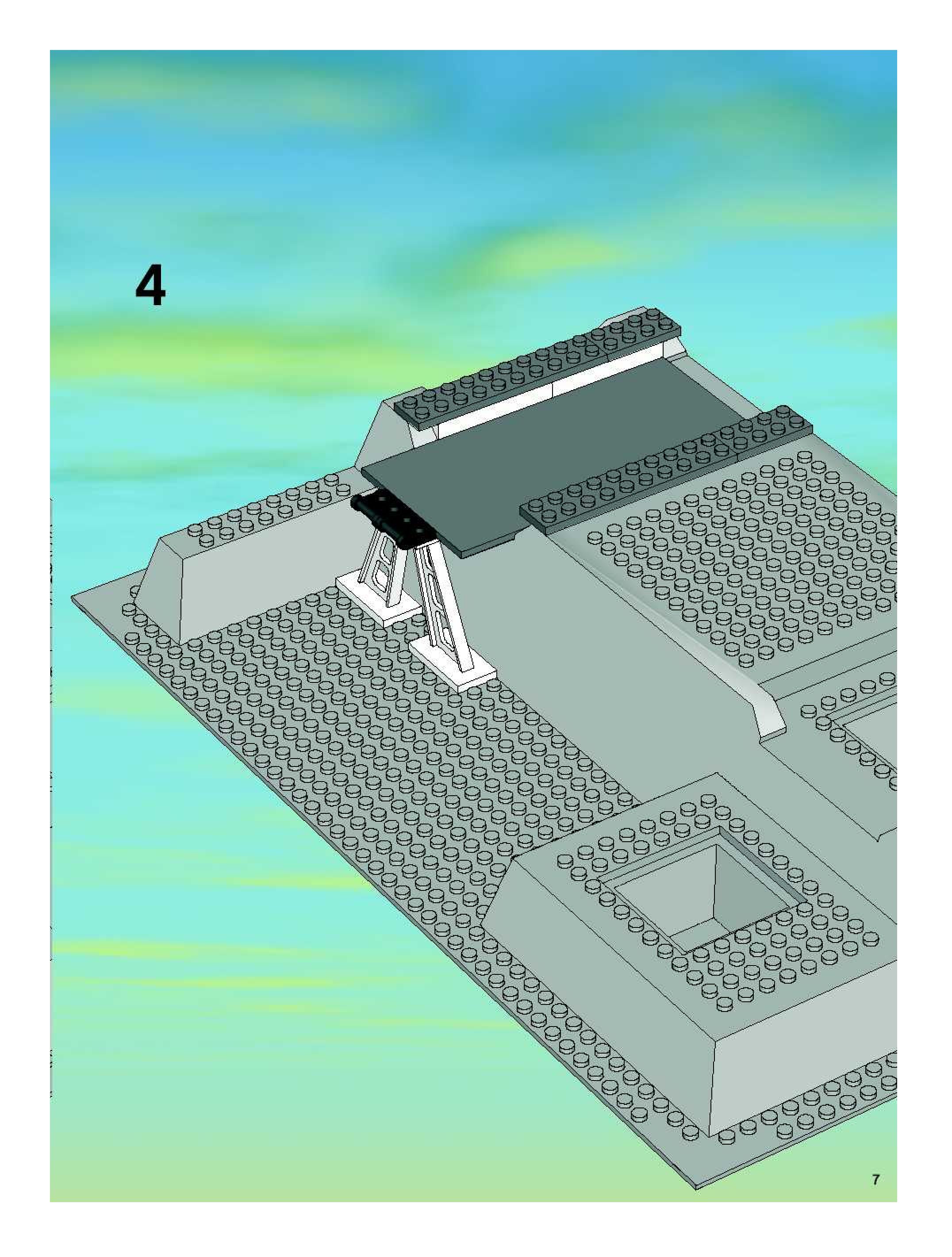 4

7