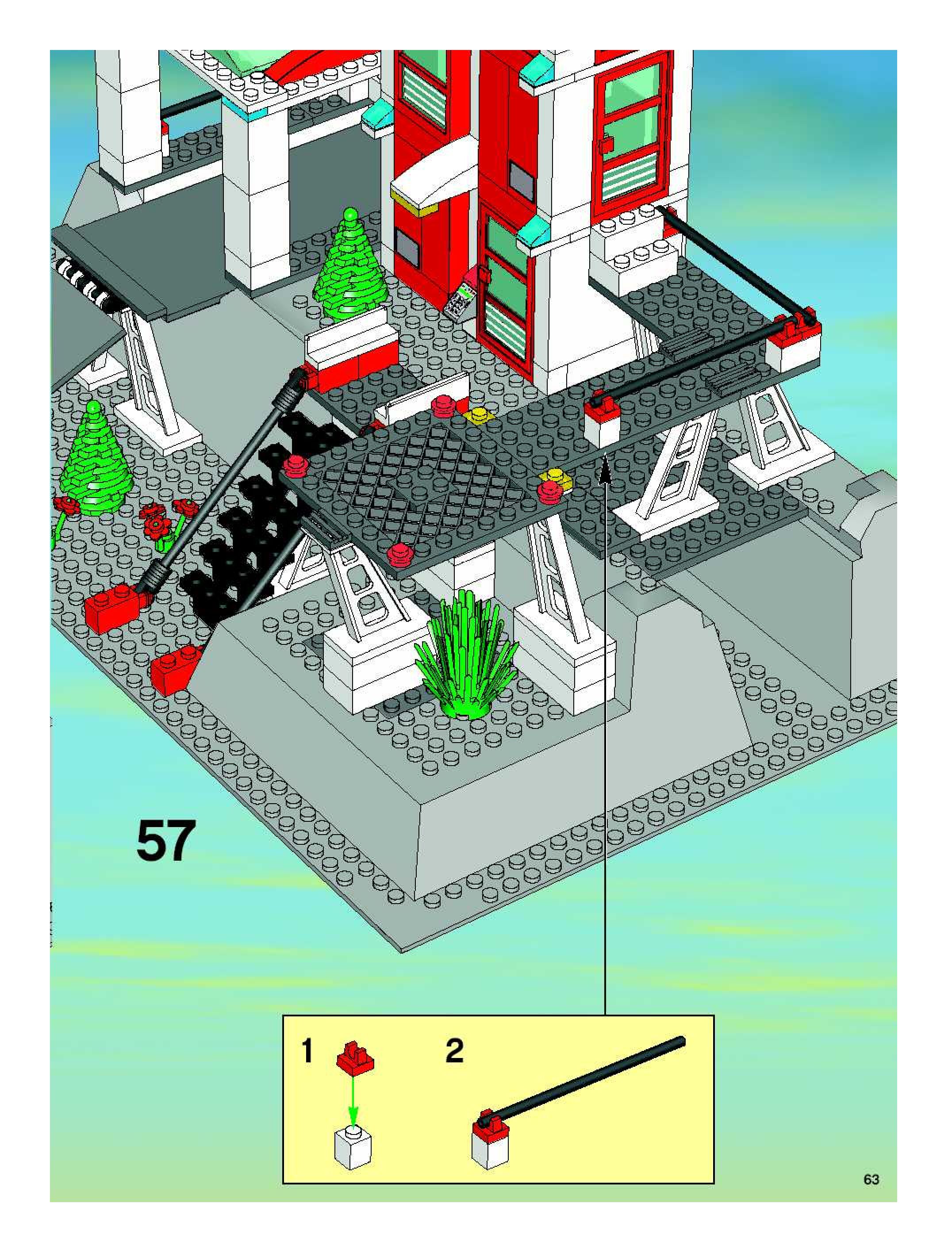 57

1

2

63