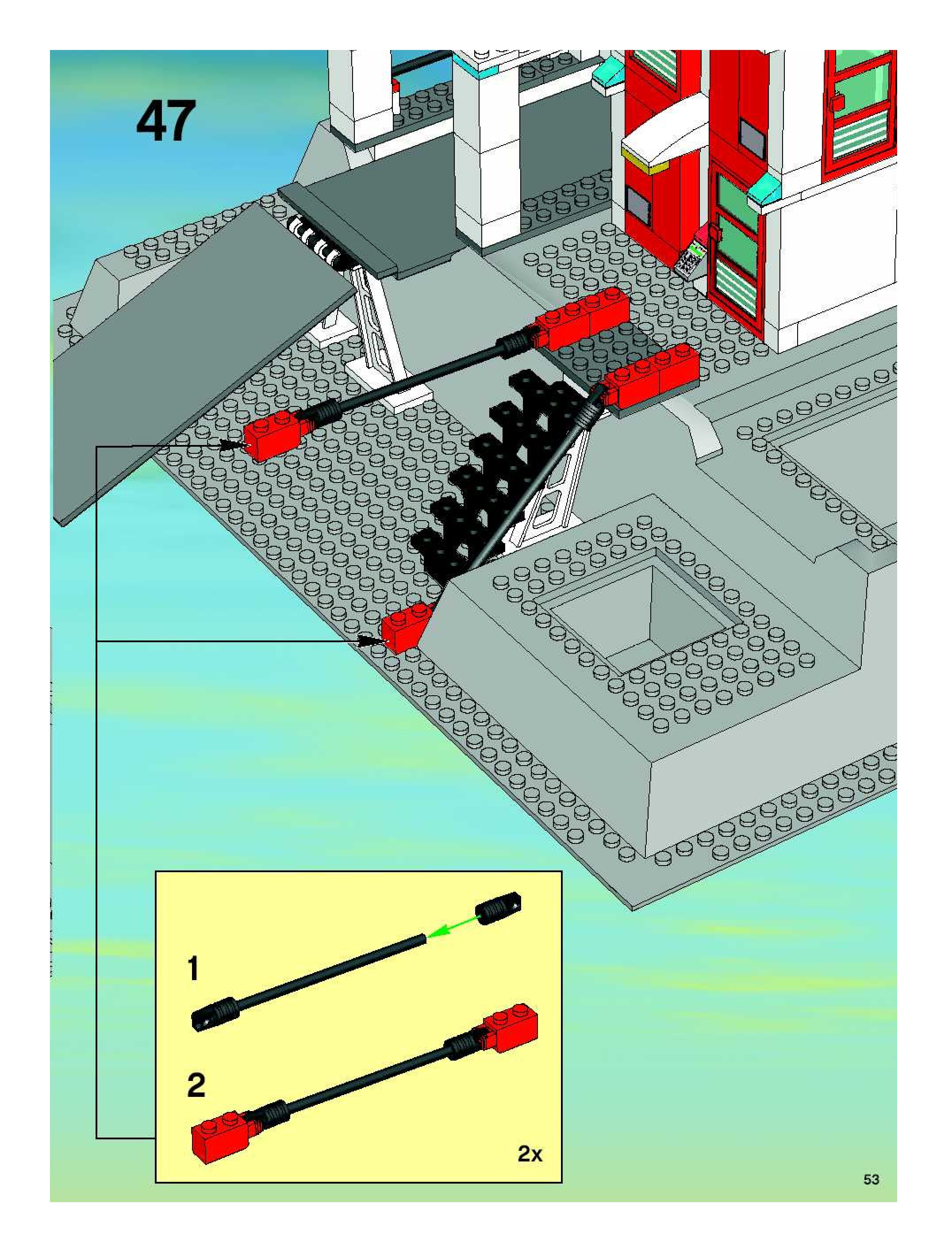 47

1

2

2x

53