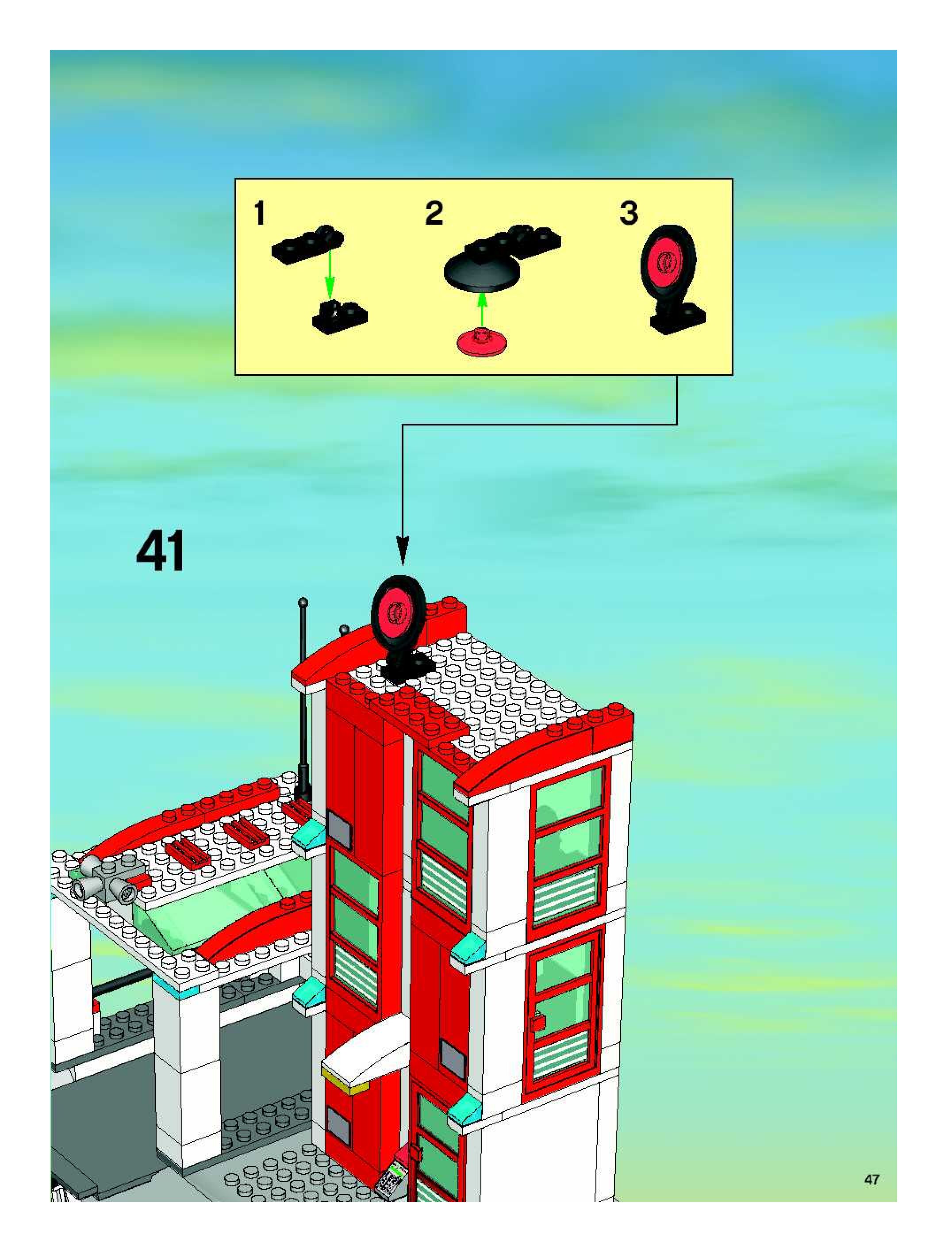 1

2

3

41

47