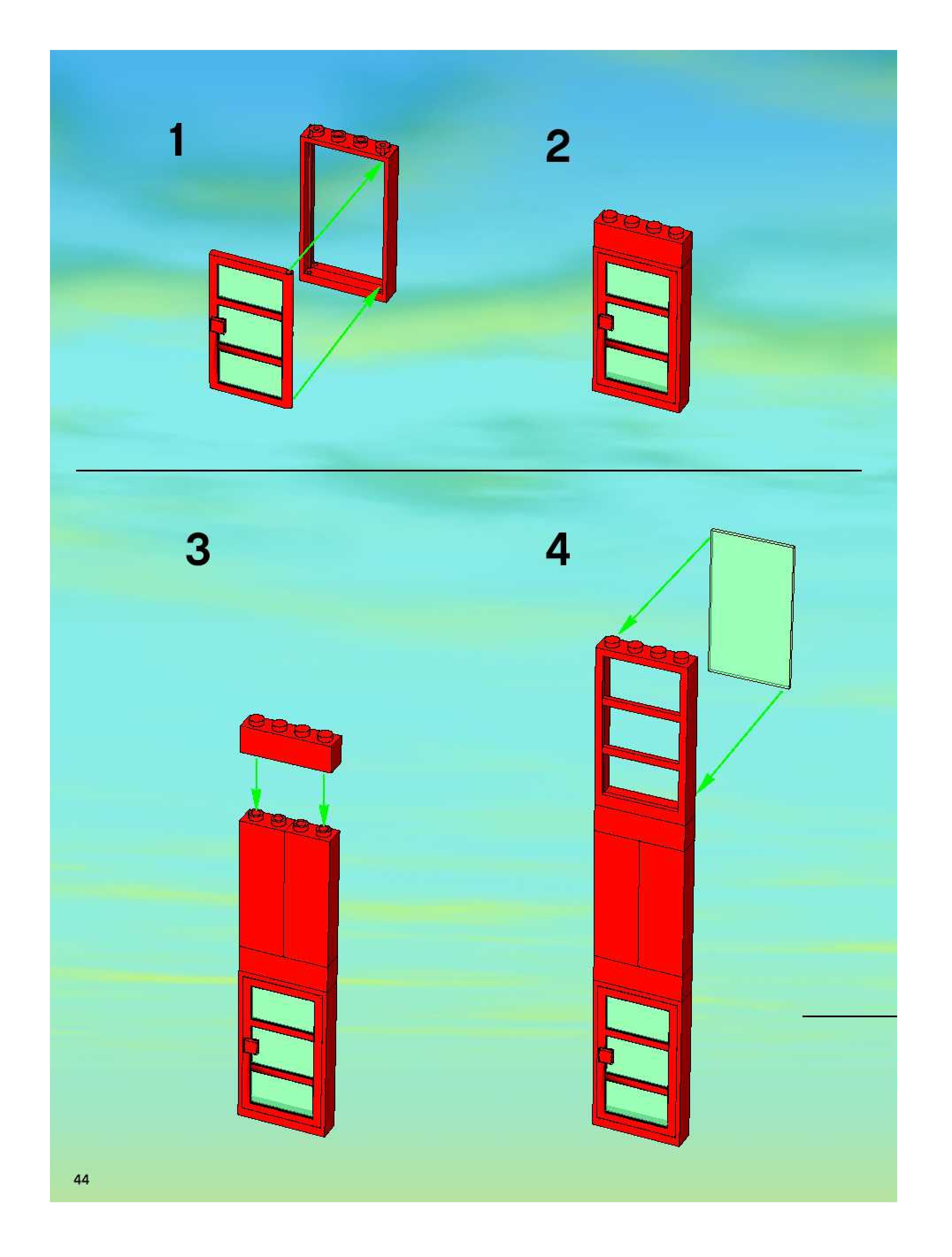 1

2

3

4

44