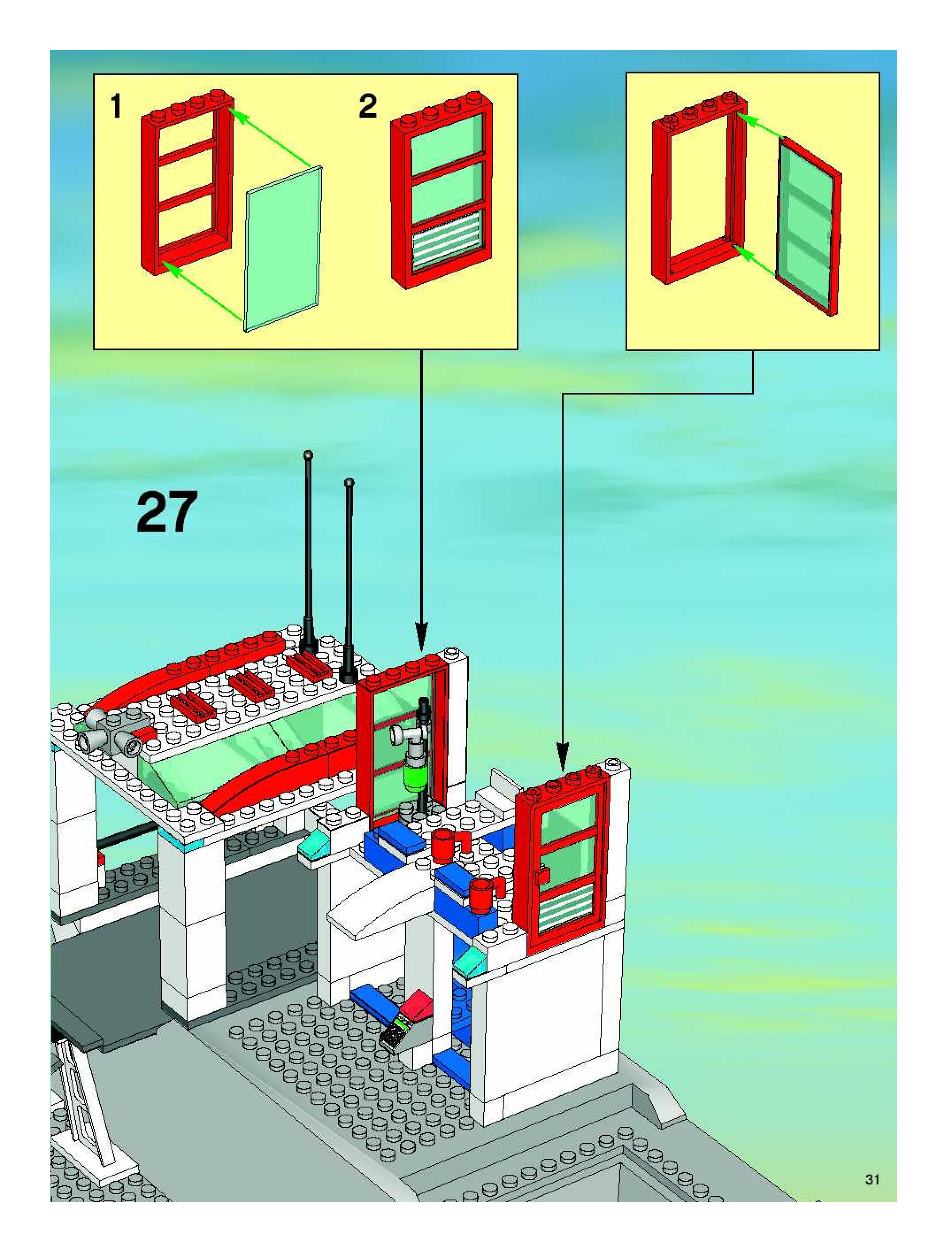 1

2

27

31