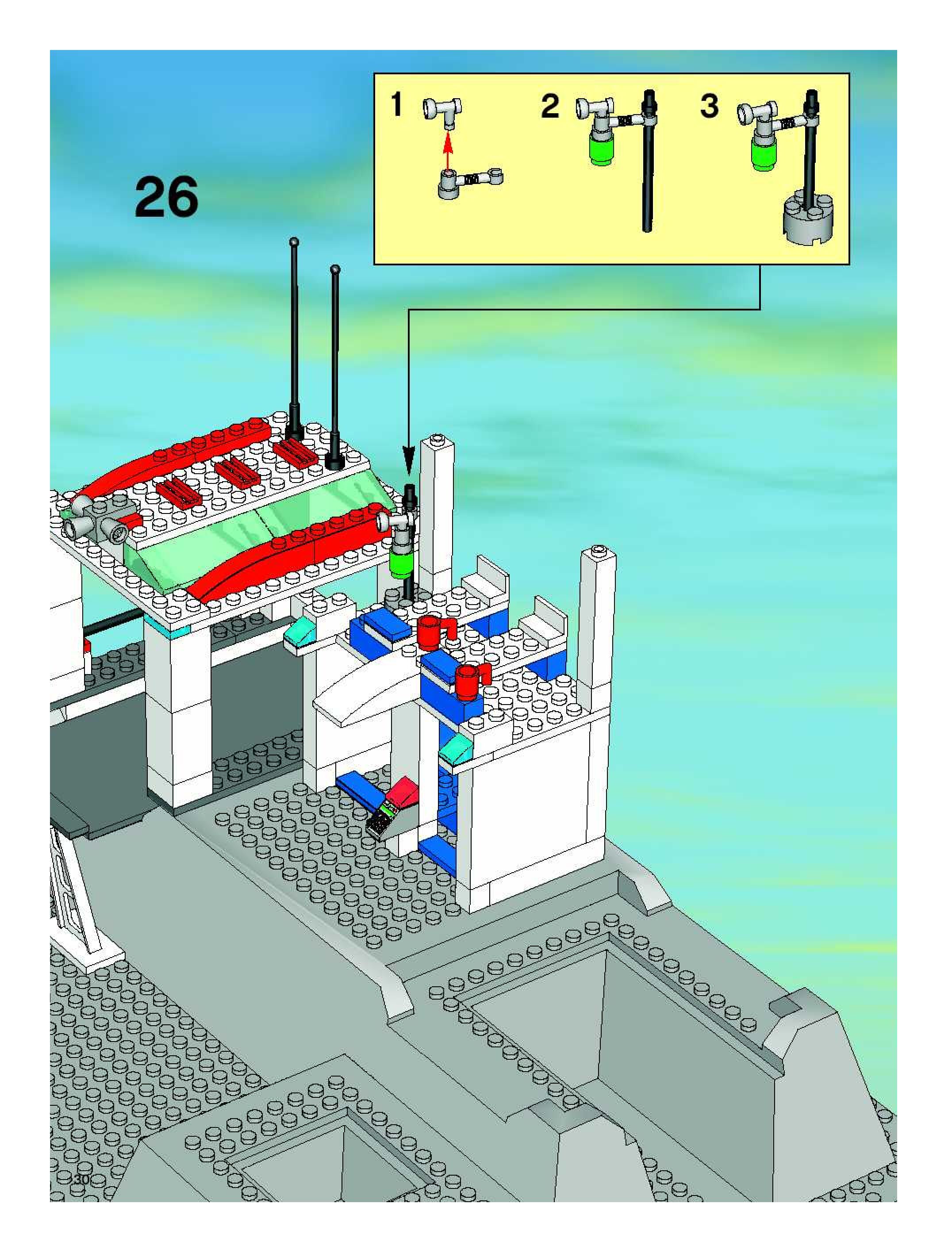 26

1

2

3

30