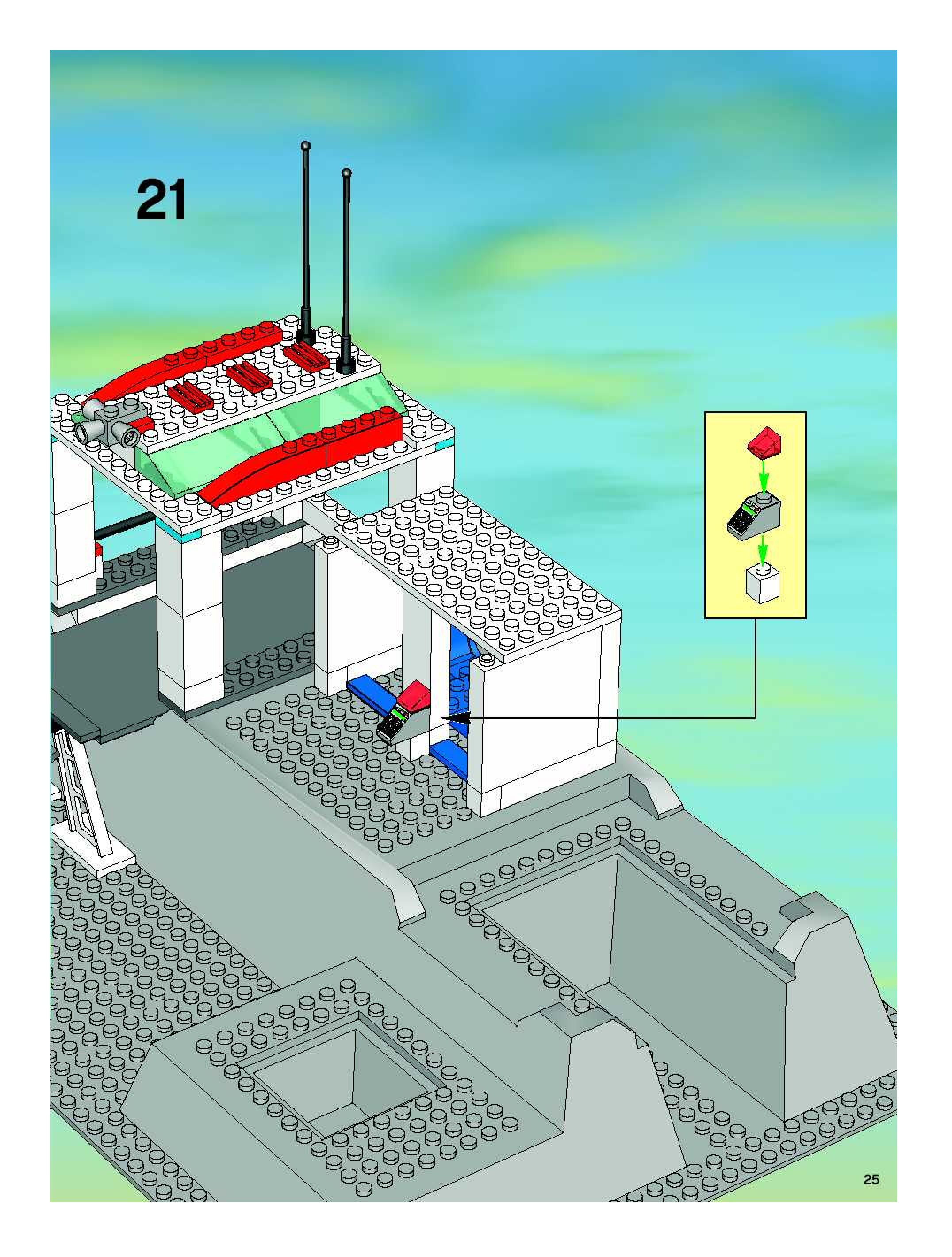 21

25