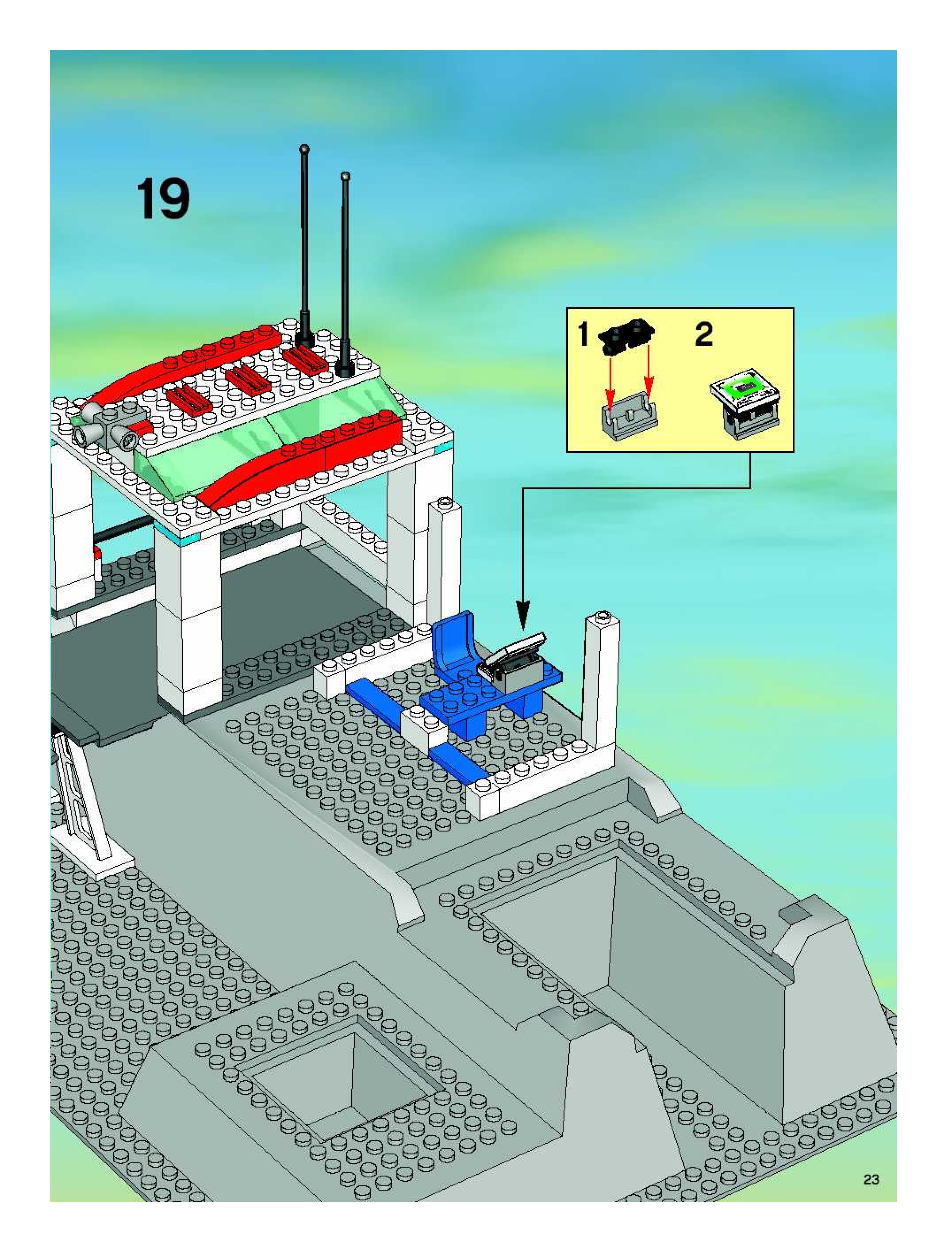 19

1

2

23