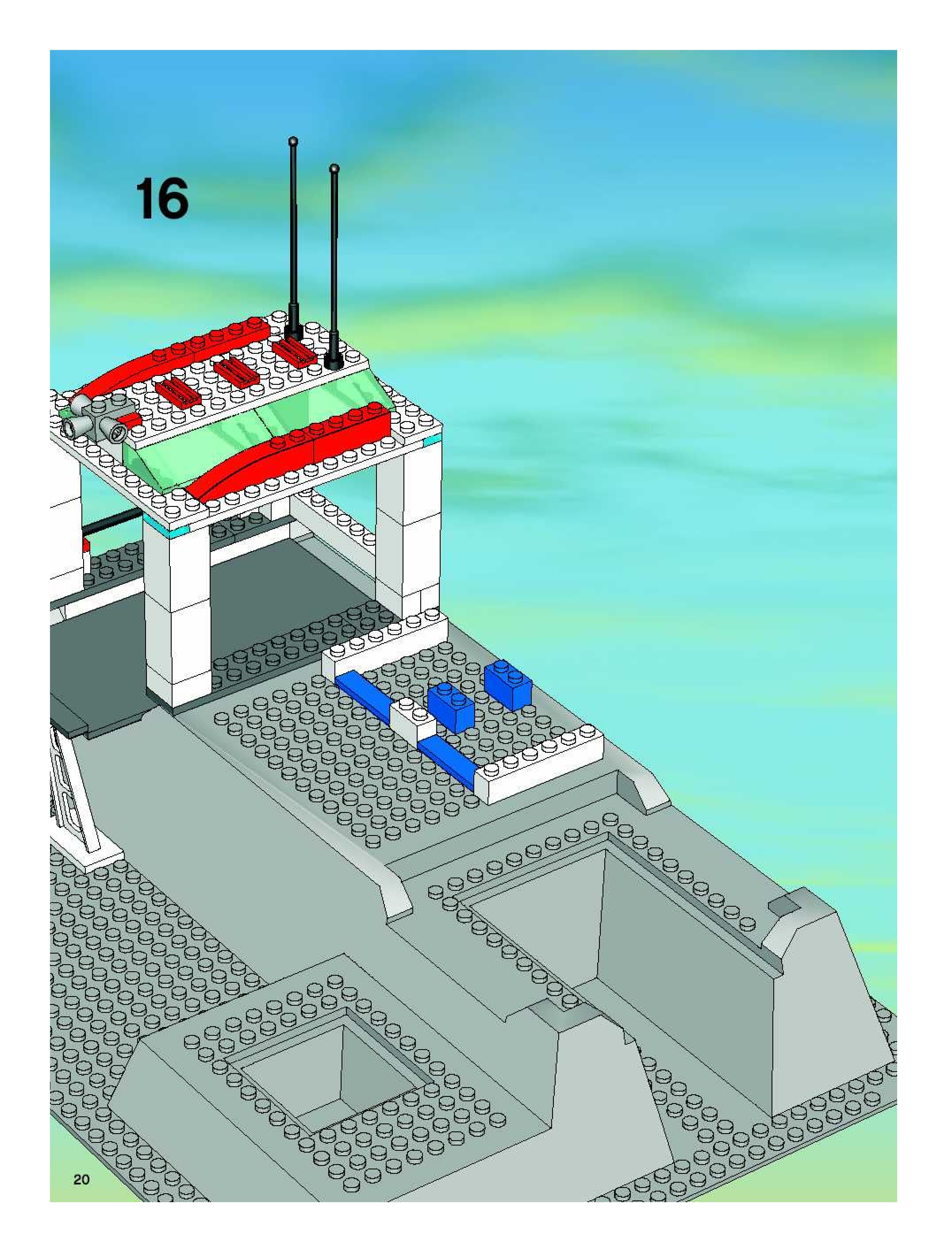 16

20