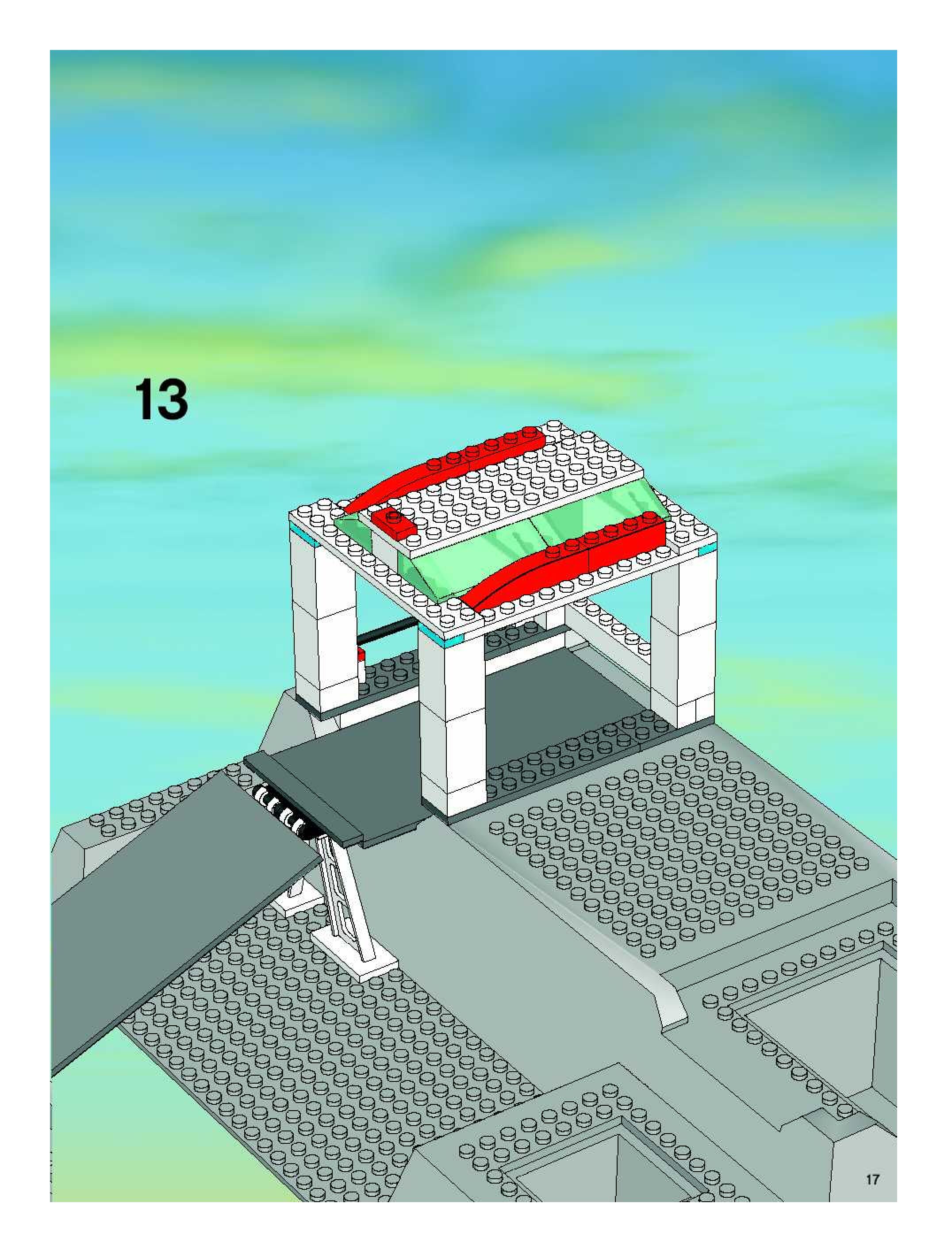 13

17