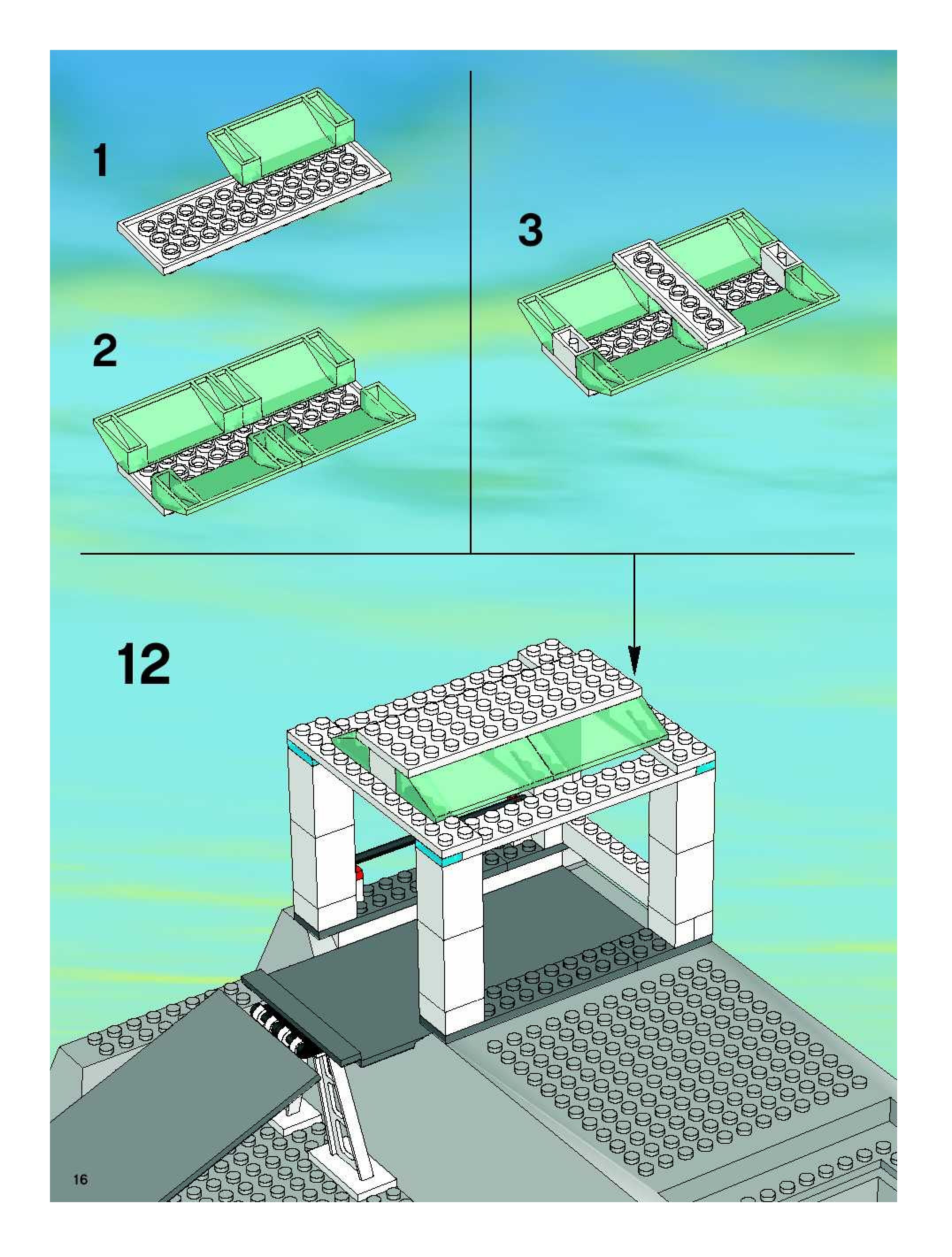 1

2

3

12

16