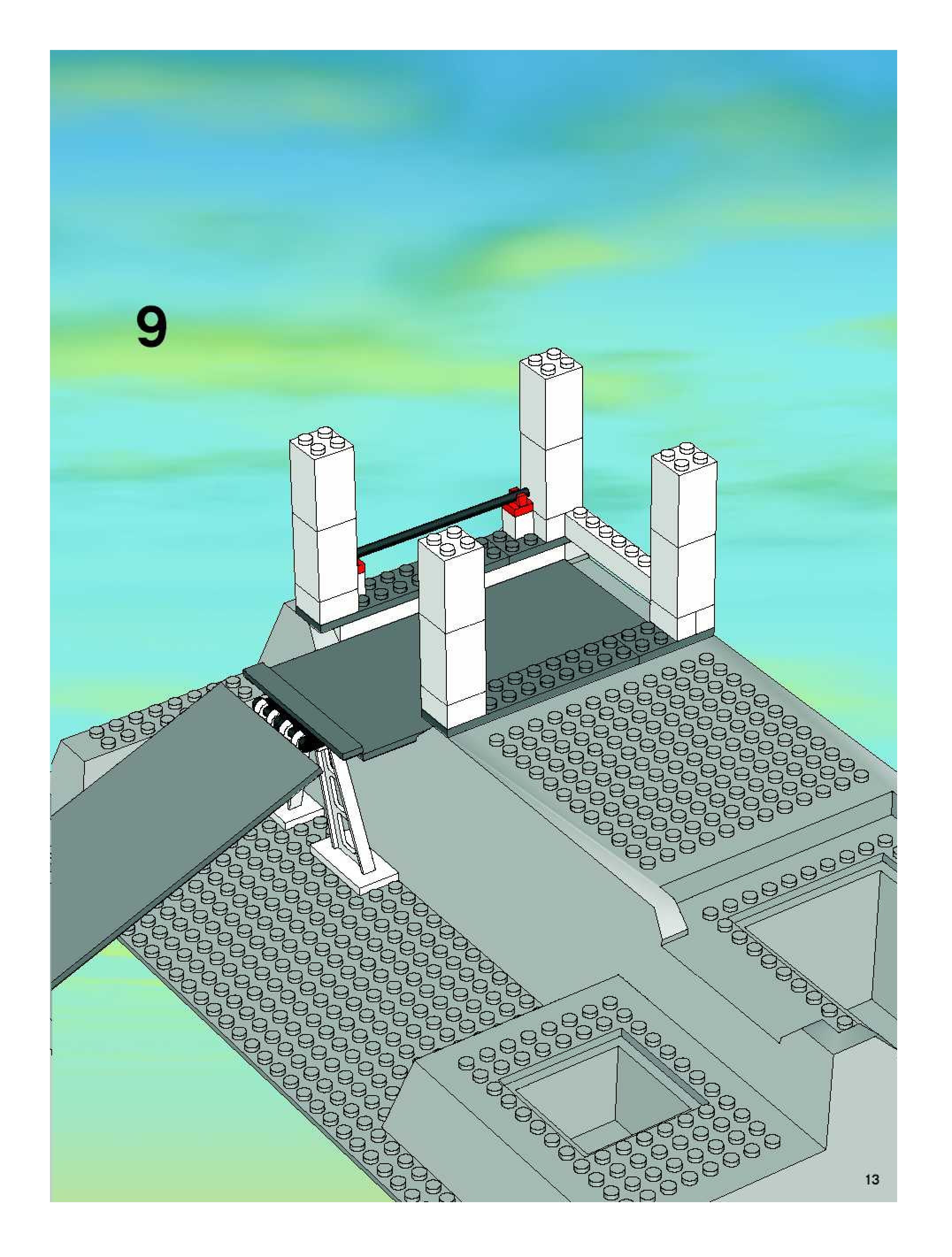 9

13