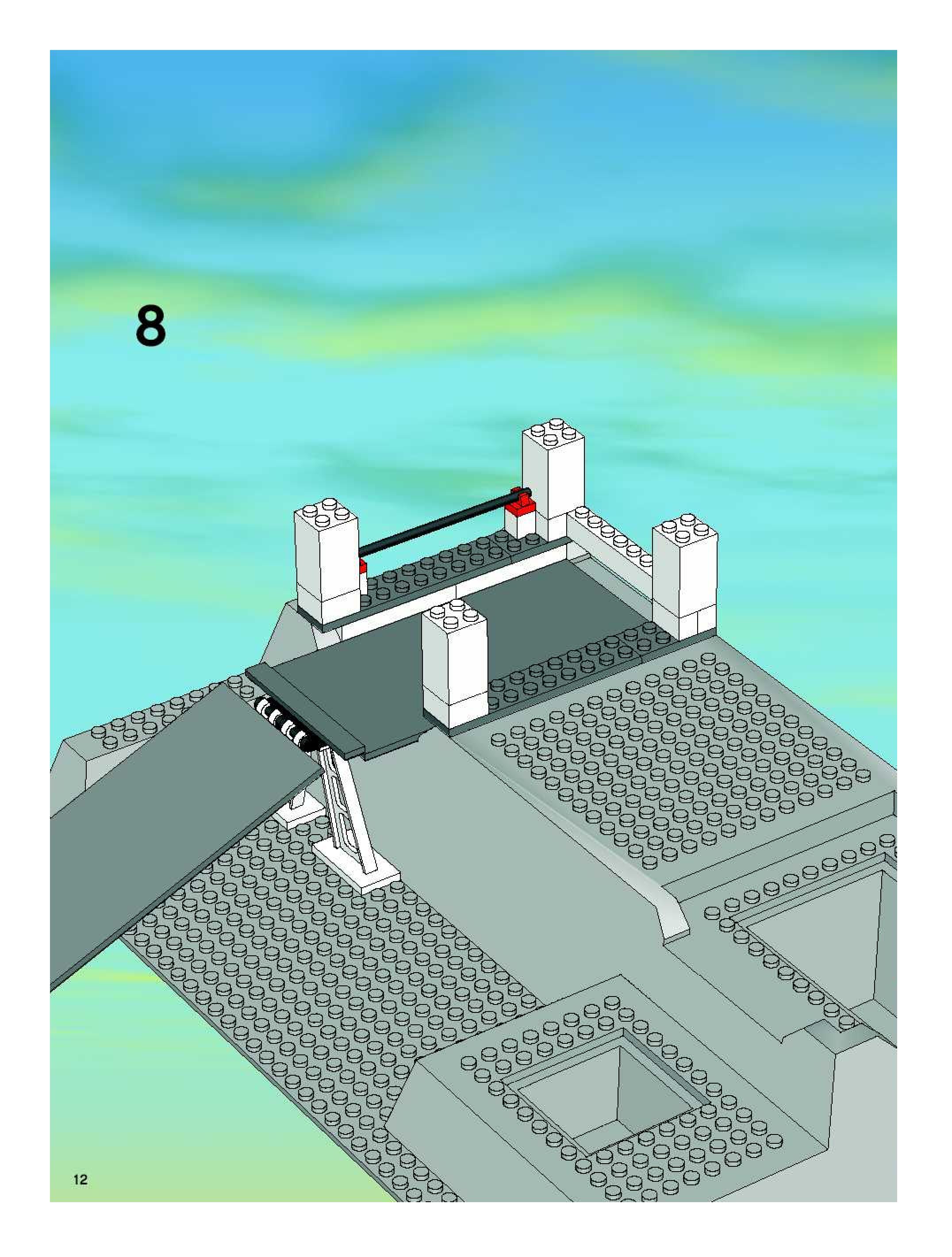 8

12