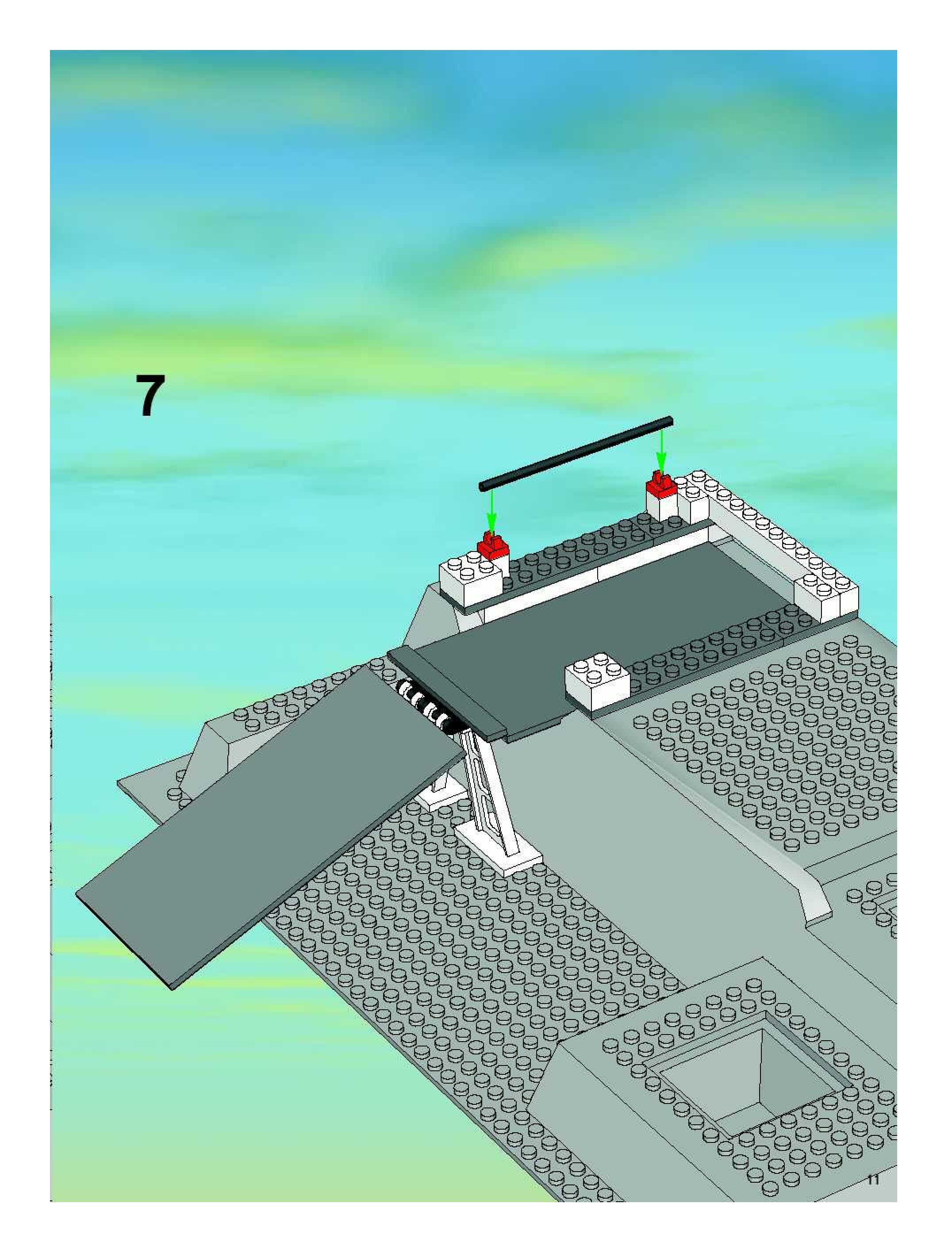 7

11