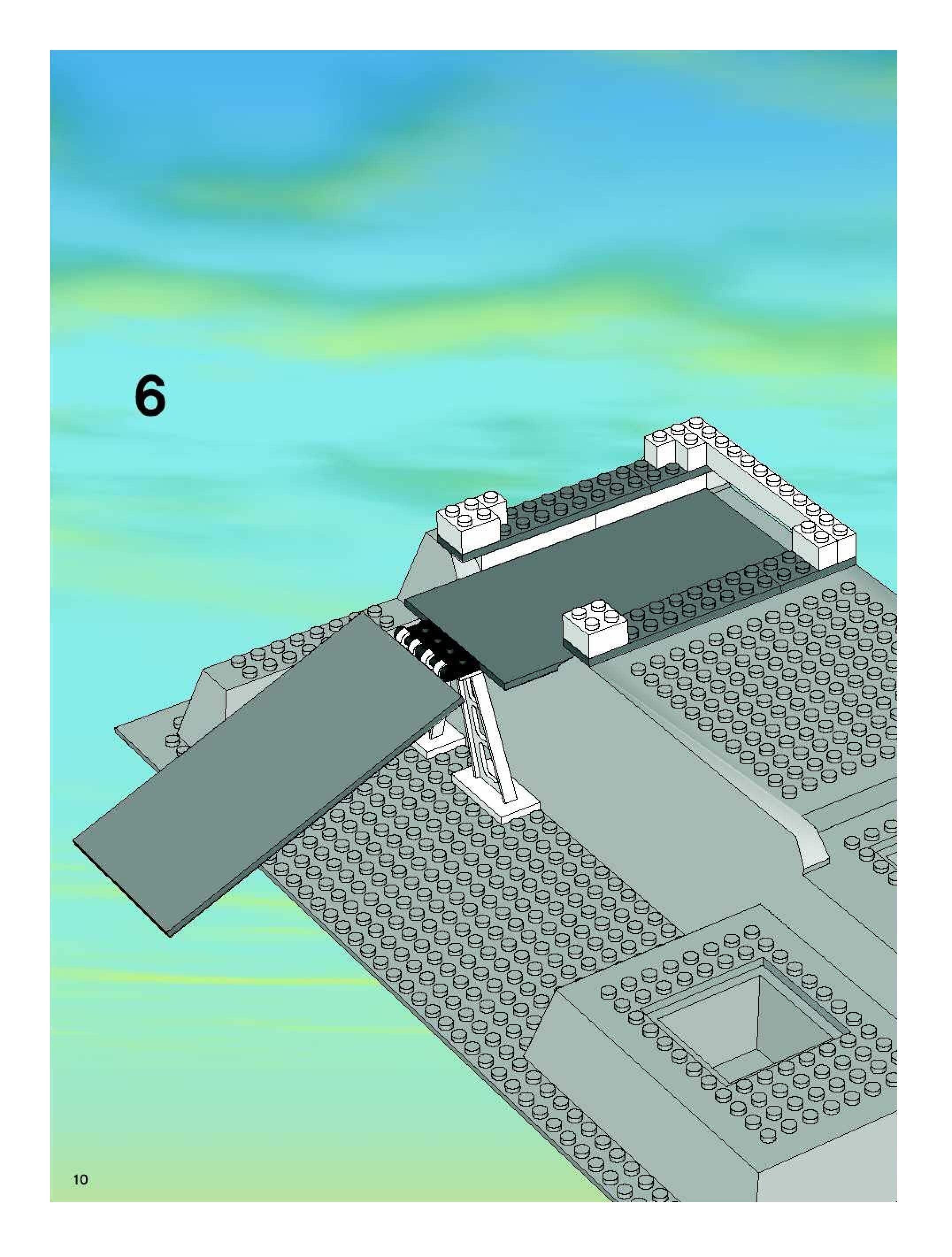 6

10