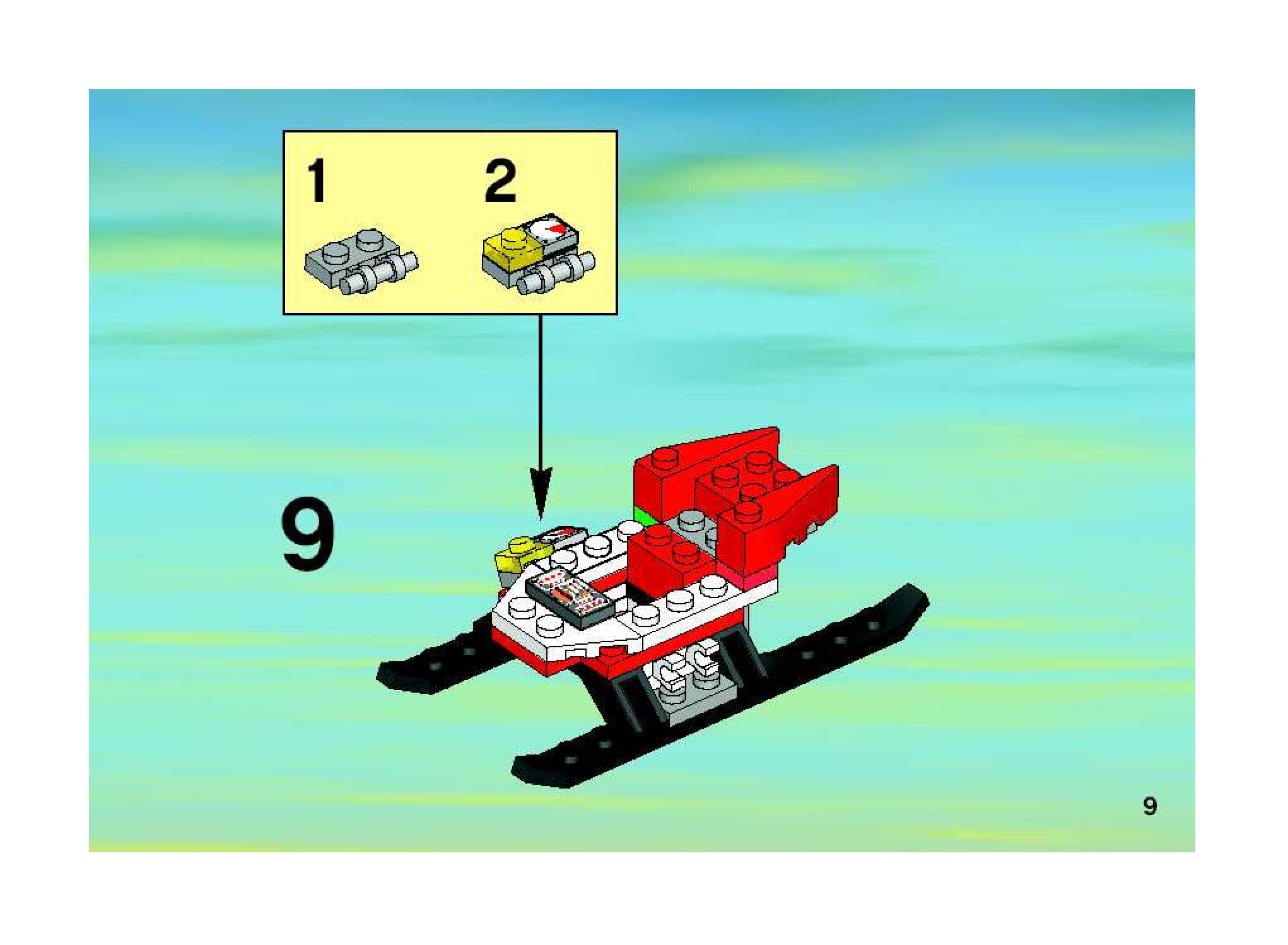 1

2

9

9