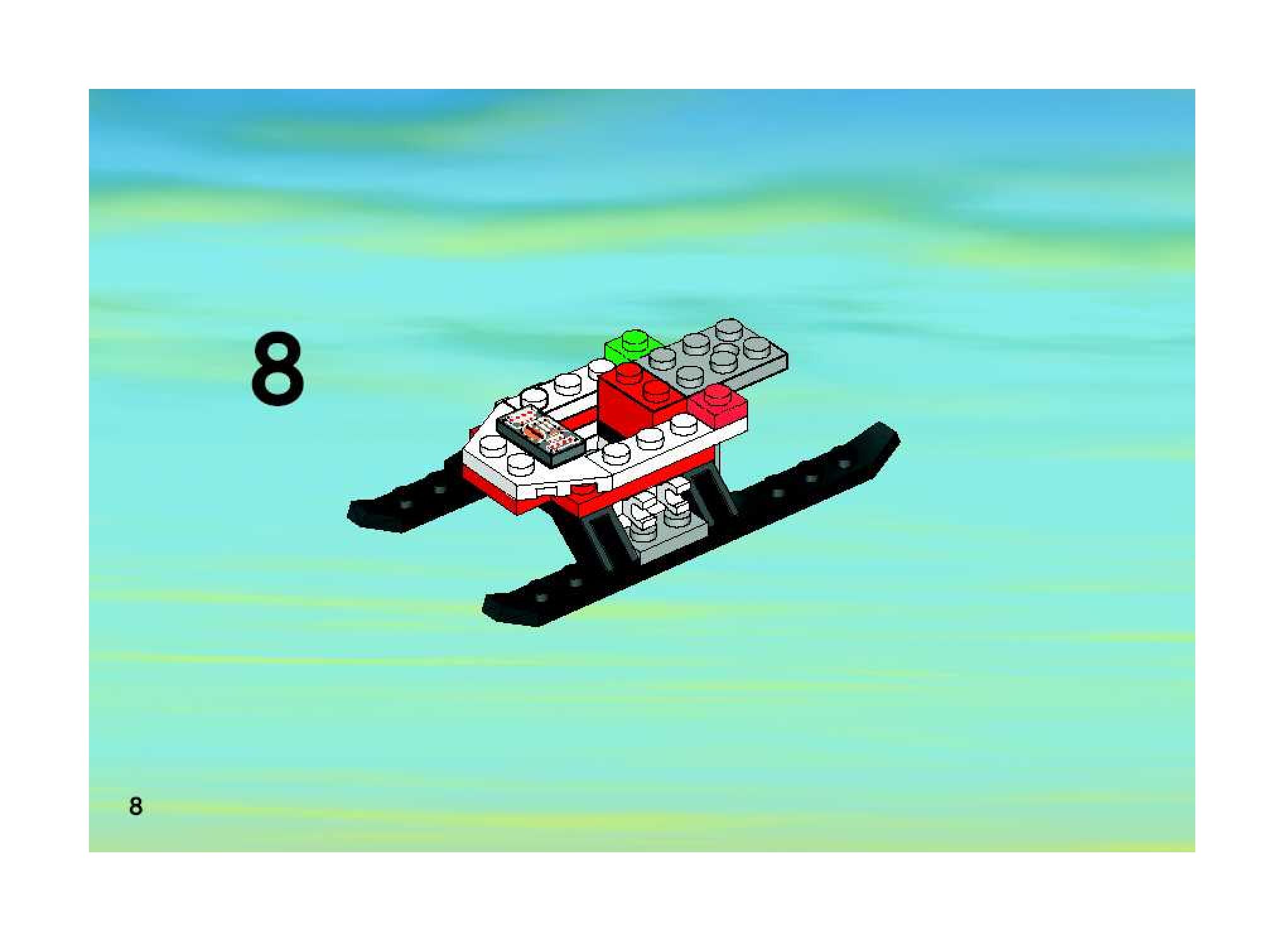 8

8